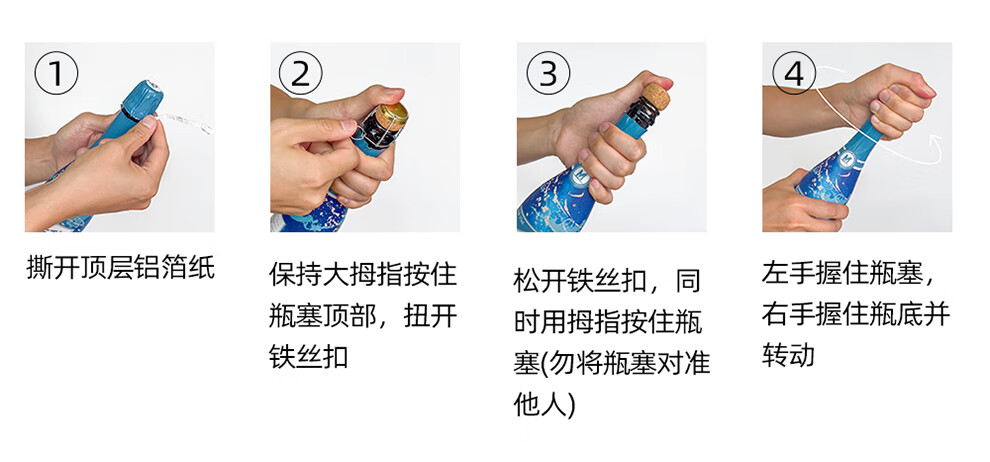 ①

撕开顶层铝箔纸

②

保持大拇指按住瓶塞顶部，扭开铁丝扣

③

松开铁丝扣，同时用拇指按住瓶塞(勿将瓶塞对准他人)

④

左手握住瓶塞，右手握住瓶底并转动