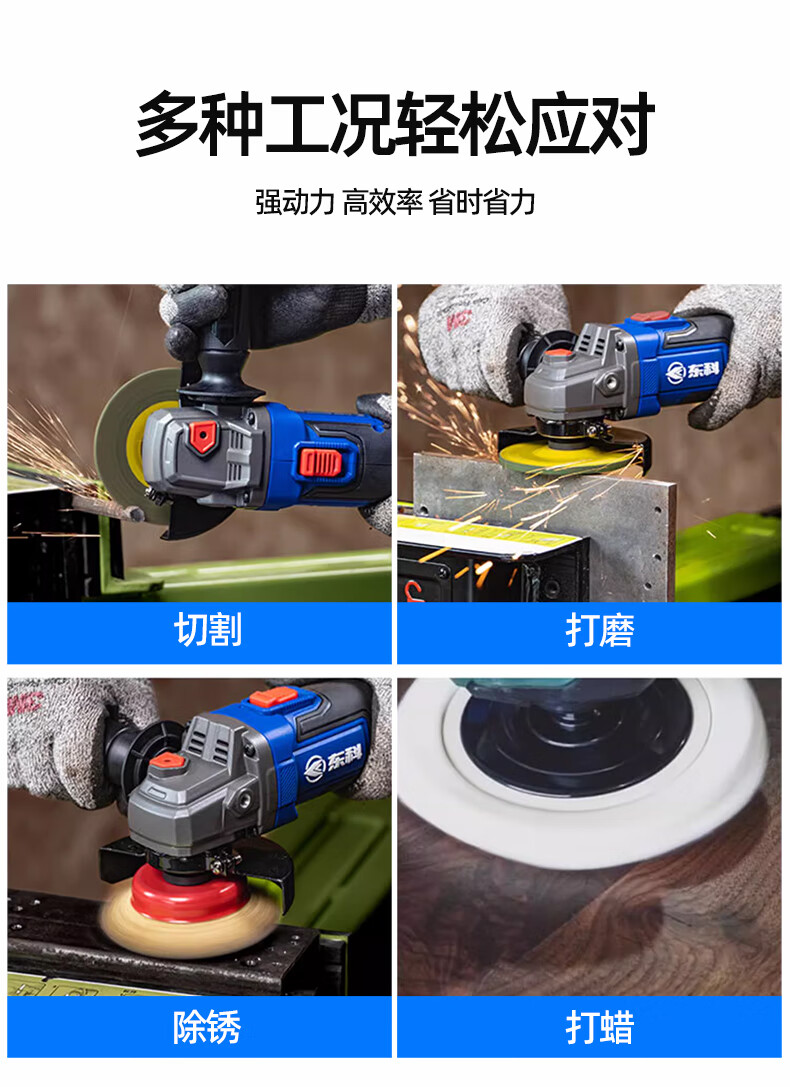 多种工况轻松应对

强动力 高效率 省时省力

东科

切割

打磨

东科

除锈

打蜡