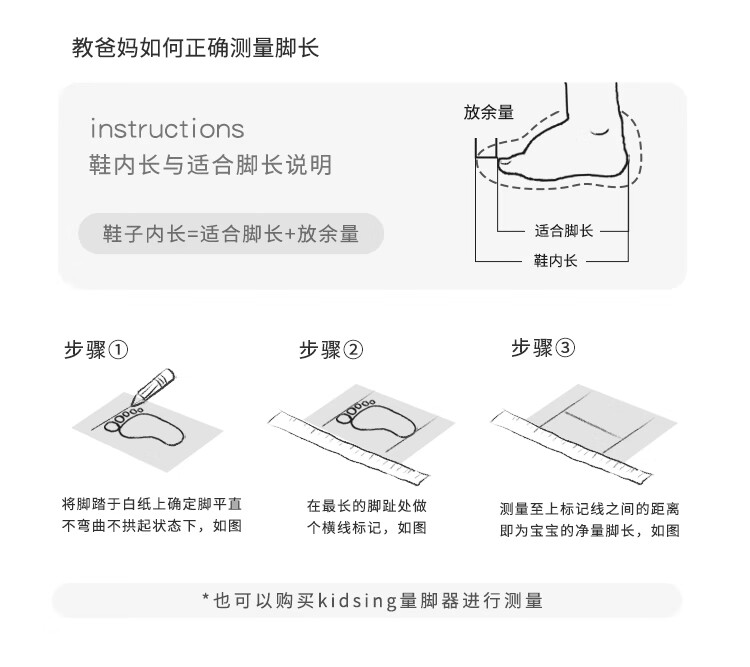 教爸妈如何正确测量脚长

instructions
鞋内长与适合脚长说明

鞋子内长=适合脚长+放余量

放余量

适合脚长

鞋内长

步骤①

将脚踏于白纸上确定脚平直不弯曲不拱起状态下，如图

步骤②

在最长的脚趾处做个横线标记，如图

步骤③

测量至上标记线之间的距离即为宝宝的净量脚长，如图

*也可以购买kidsing量脚器进行测量