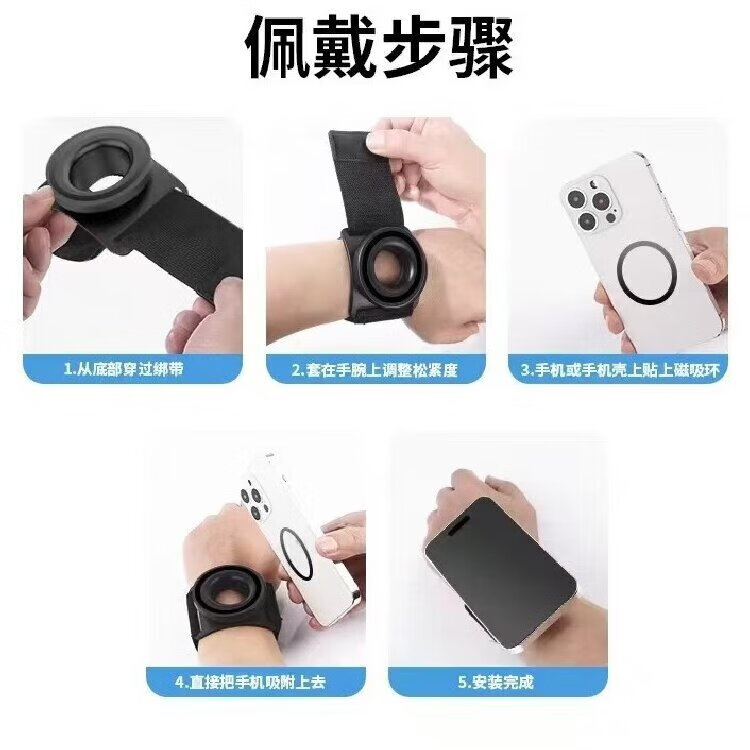 佩戴步骤

1.从底部穿过绑带

2.套在手腕上调整松紧度

3.手机或手机壳上贴上磁吸环

4.直接把手机吸附上去

5.安装完成