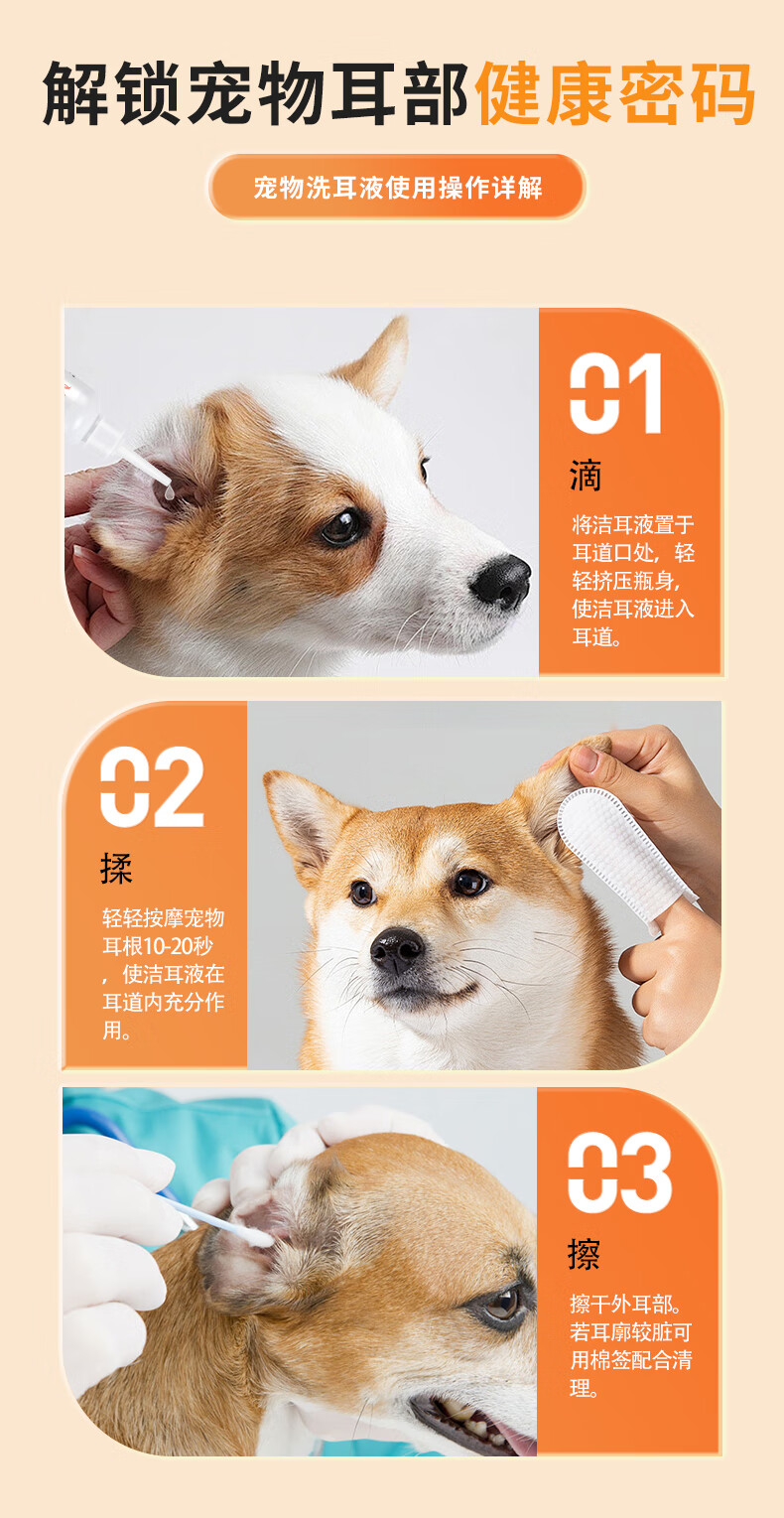 解锁宠物耳部健康密码

宠物洗耳液使用操作详解

01
滴
将洁耳液置于耳道口处，轻轻挤压瓶身，使洁耳液进入耳道。

02
揉
轻轻按摩宠物耳根10-20秒，使洁耳液在耳道内充分作用。

03
擦
擦干外耳部。若耳廓较脏可用棉签配合清理。