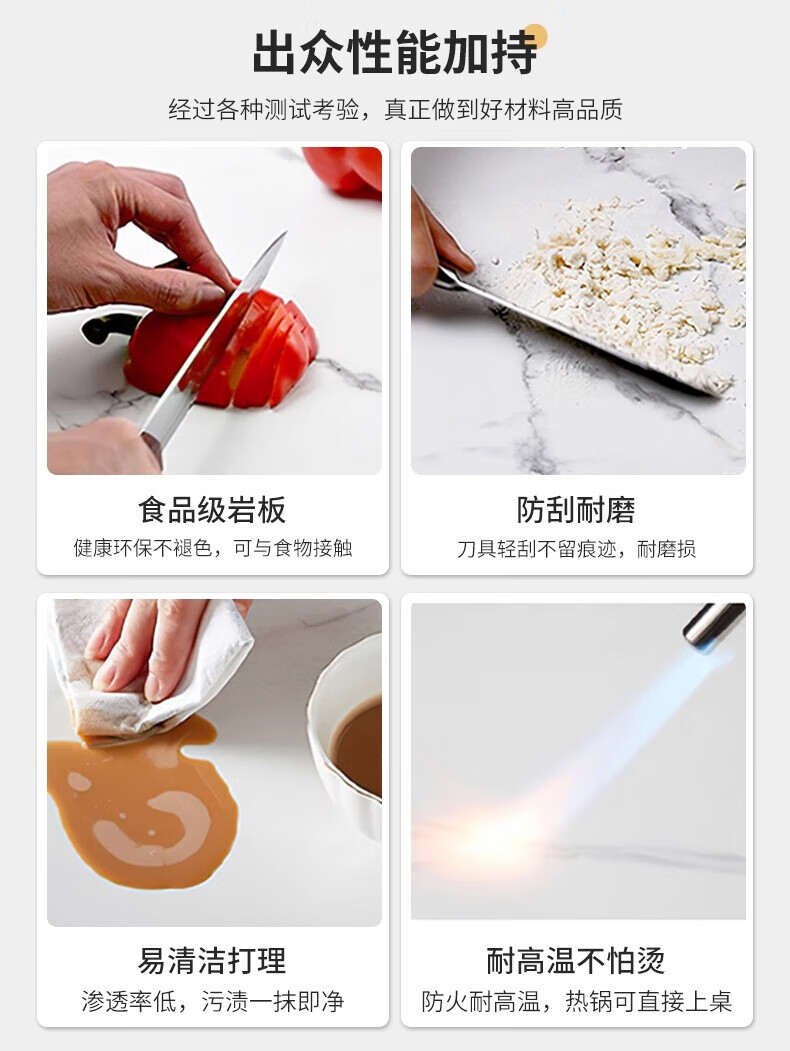 出众性能加持

经过各种测试考验，真正做到好材料高品质

食品级岩板

健康环保不褪色，可与食物接触

防刮耐磨

刀具轻刮不留痕迹，耐磨损

易清洁打理

渗透率低，污渍一抹即净

耐高温不怕烫

防火耐高温，热锅可直接上桌