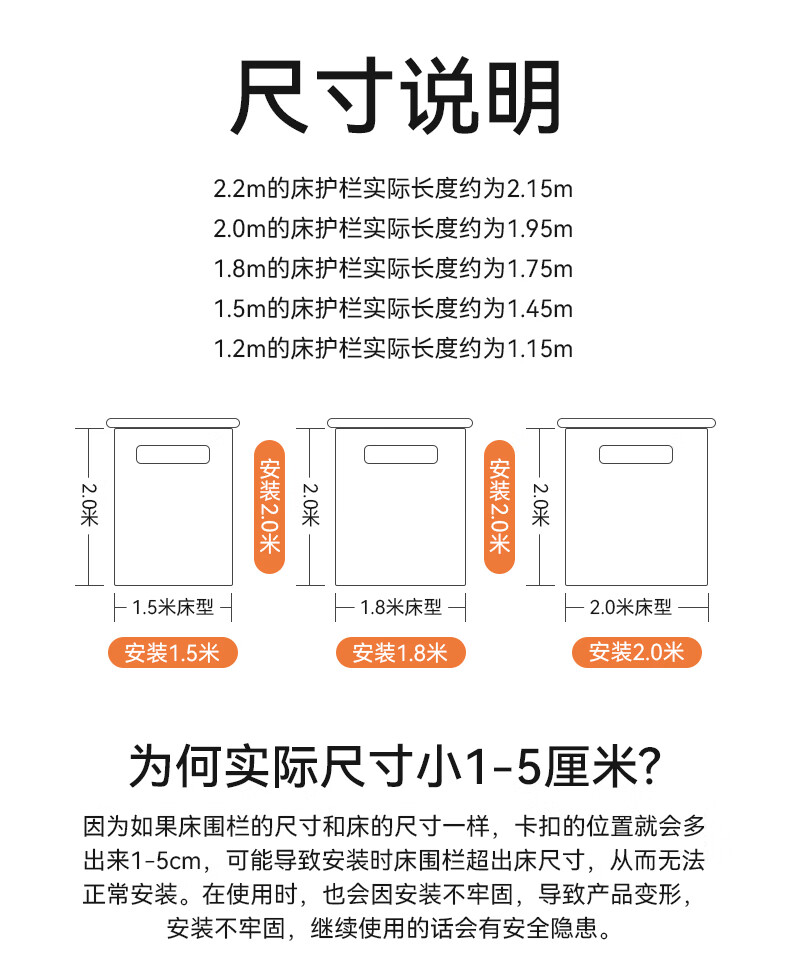 尺寸说明

2.2m的床护栏实际长度约为2.15m
2.0m的床护栏实际长度约为1.95m
1.8m的床护栏实际长度约为1.75m
1.5m的床护栏实际长度约为1.45m
1.2m的床护栏实际长度约为1.15m

2.0米

1.5米床型

安装1.5米

安装2.0米

2.0米

1.8米床型

安装1.8米

安装2.0米

2.0米

2.0米床型

安装2.0米

为何实际尺寸小1-5厘米?

因为如果床围栏的尺寸和床的尺寸一样，卡扣的位置就会多出来1-5cm，可能导致安装时床围栏超出床尺寸，从而无法正常安装。在使用时，也会因安装不牢固，导致产品变形，安装不牢固，继续使用的话会有安全隐患。