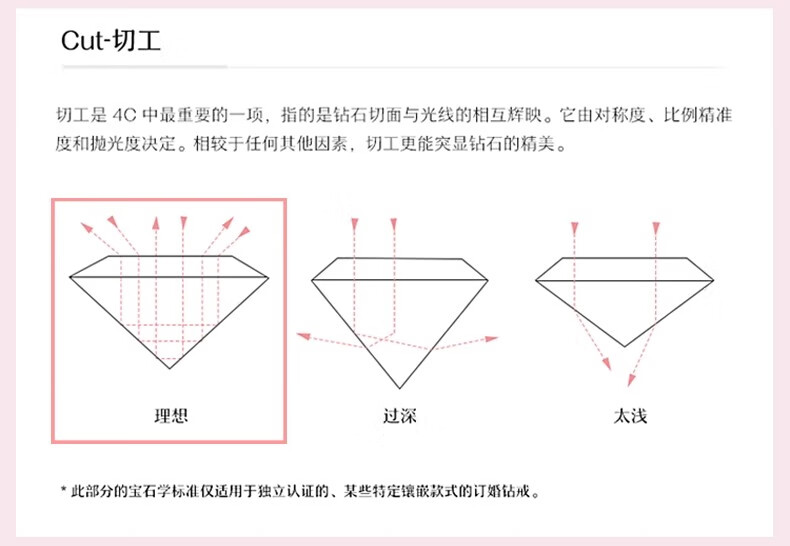 Cut-切工

切工是 4C 中最重要的一项，指的是钻石切面与光线的相互辉映。它由对称度、比例精准度和抛光度决定。相较于任何其他因素，切工更能突显钻石的精美。

理想

过深

太浅

* 此部分的宝石学标准仅适用于独立认证的、某些特定镶嵌款式的订婚钻戒。