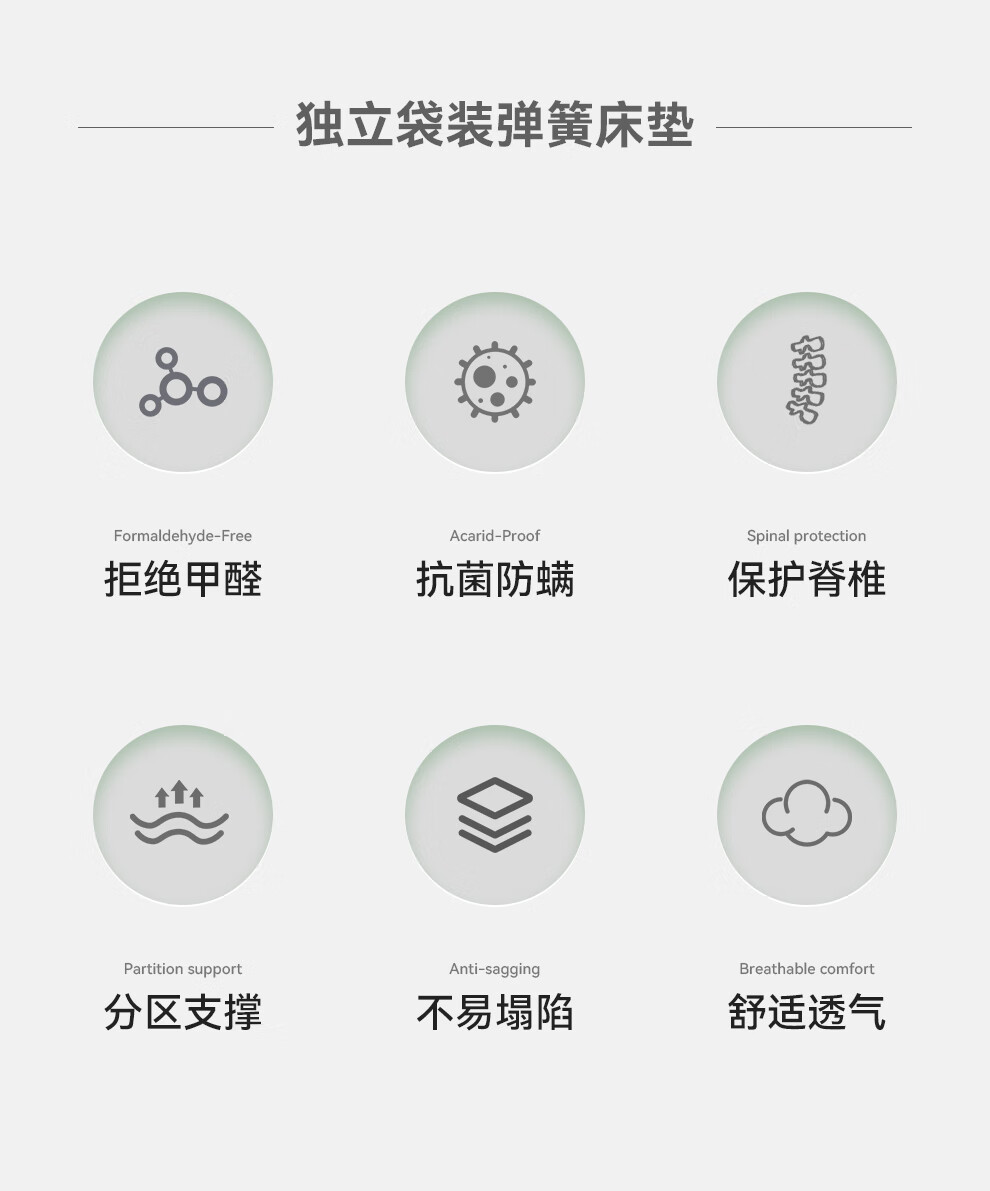 独立袋装弹簧床垫

Formaldehyde-Free
拒绝甲醛

Acarid-Proof
抗菌防螨

Spinal protection
保护脊椎

Partition support
分区支撑

Anti-sagging
不易塌陷

Breathable comfort
舒适透气