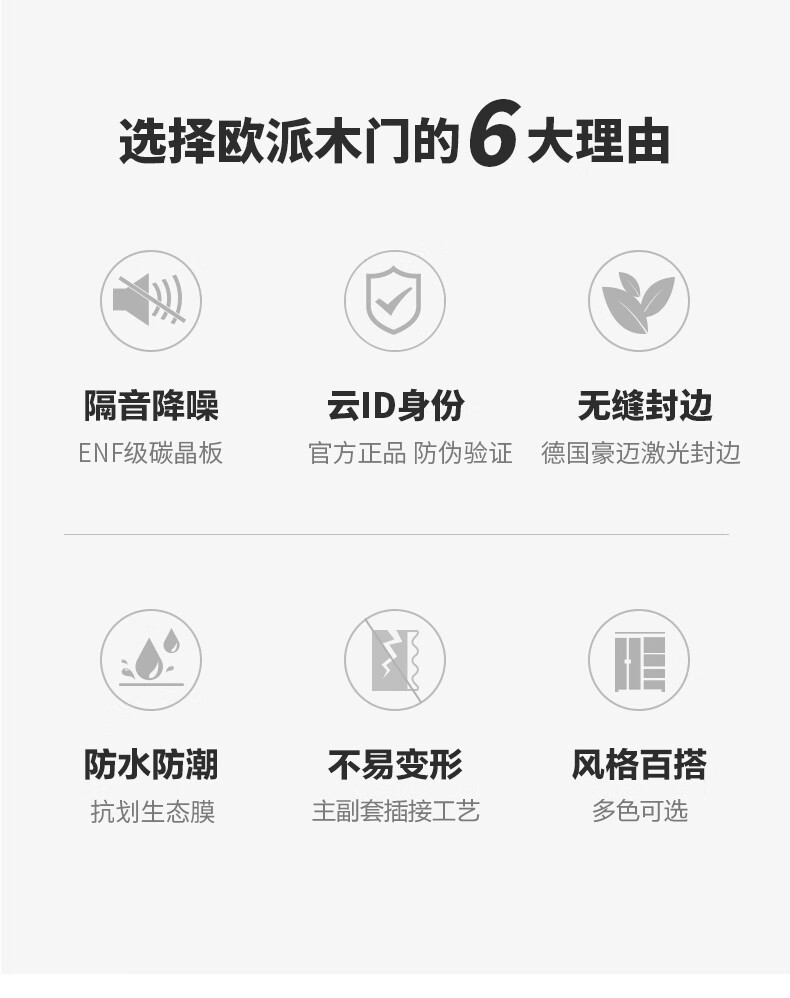 选择欧派木门的6大理由

隔音降噪
ENF级碳晶板

云ID身份
官方正品 防伪验证

无缝封边
德国豪迈激光封边

防水防潮
抗划生态膜

不易变形
主副套插接工艺

风格百搭
多色可选