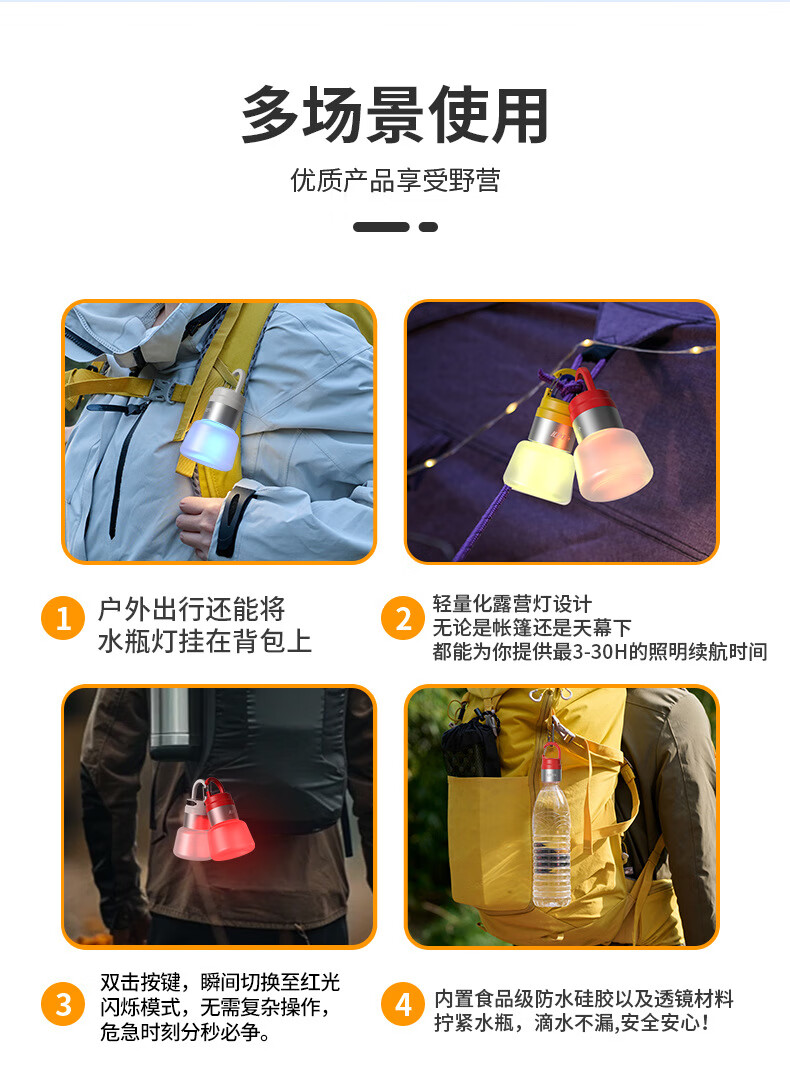 多场景使用

优质产品享受野营

1 户外出行还能将水瓶灯挂在背包上

2 轻量化露营灯设计
无论是帐篷还是天幕下
都能为你提供最3-30H的照明续航时间

3 双击按键，瞬间切换至红光闪烁模式，无需复杂操作，危急时刻分秒必争。

4 内置食品级防水硅胶以及透镜材料
拧紧水瓶，滴水不漏,安全安心！