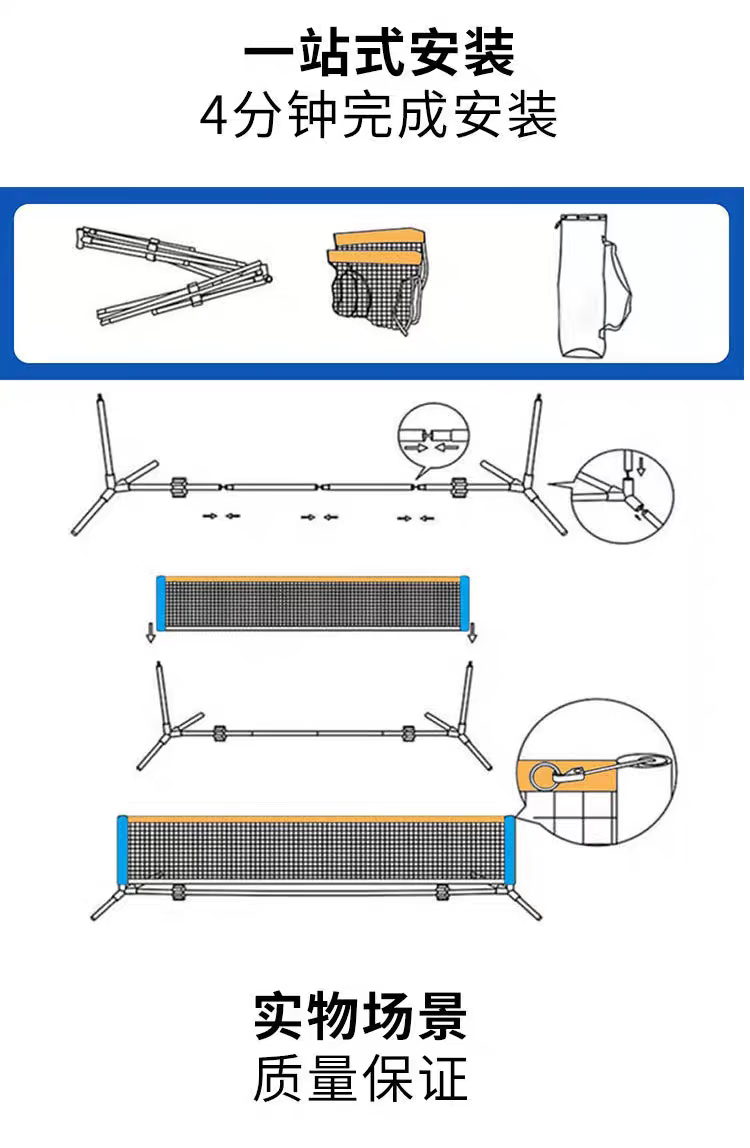 一站式安装
4分钟完成安装

实物场景
质量保证