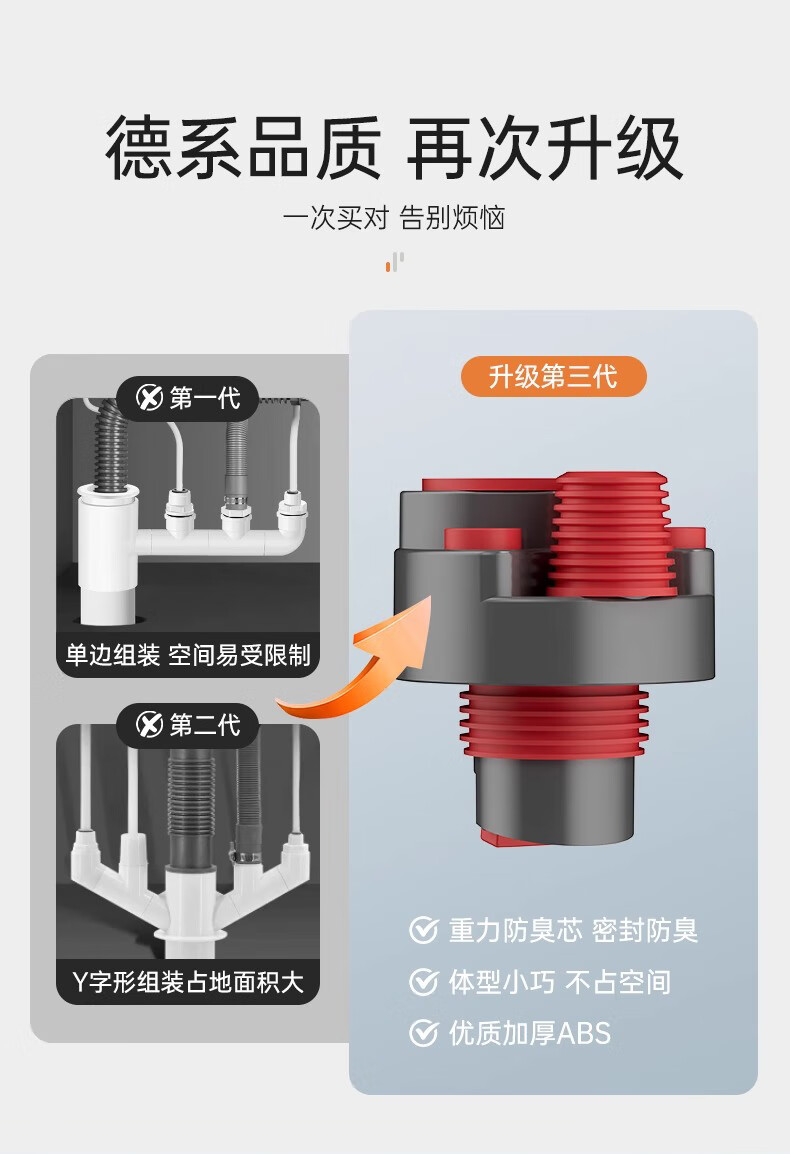 德系品质 再次升级

一次买对 告别烦恼

第一代

单边组装 空间易受限制

第二代

Y字形组装占地面积大

升级第三代

重力防臭芯 密封防臭

体型小巧 不占空间

优质加厚ABS