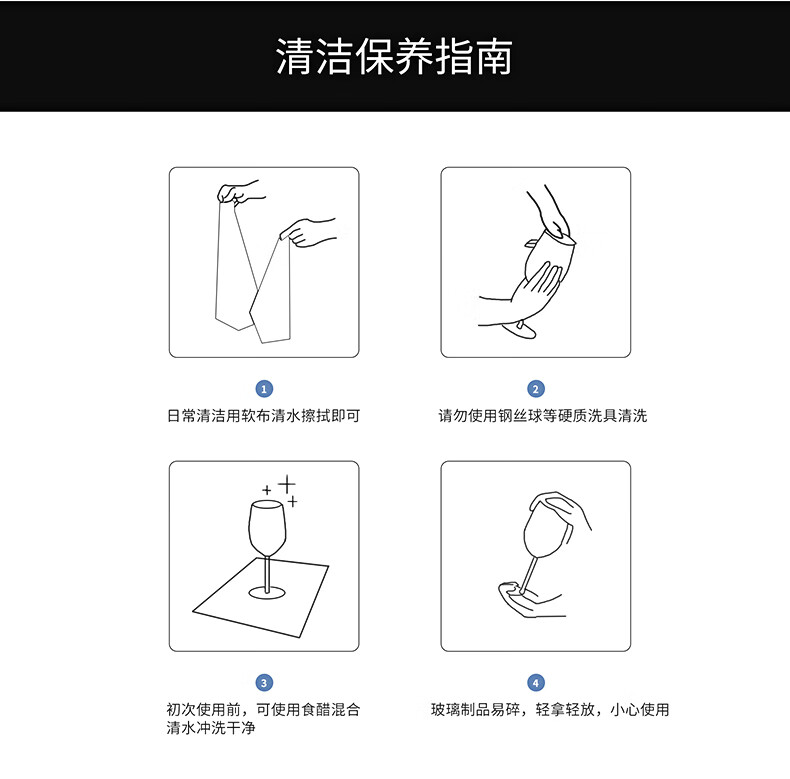 清洁保养指南

1
日常清洁用软布清水擦拭即可

2
请勿使用钢丝球等硬质洗具清洗

3
初次使用前，可使用食醋混合清水冲洗干净

4
玻璃制品易碎，轻拿轻放，小心使用