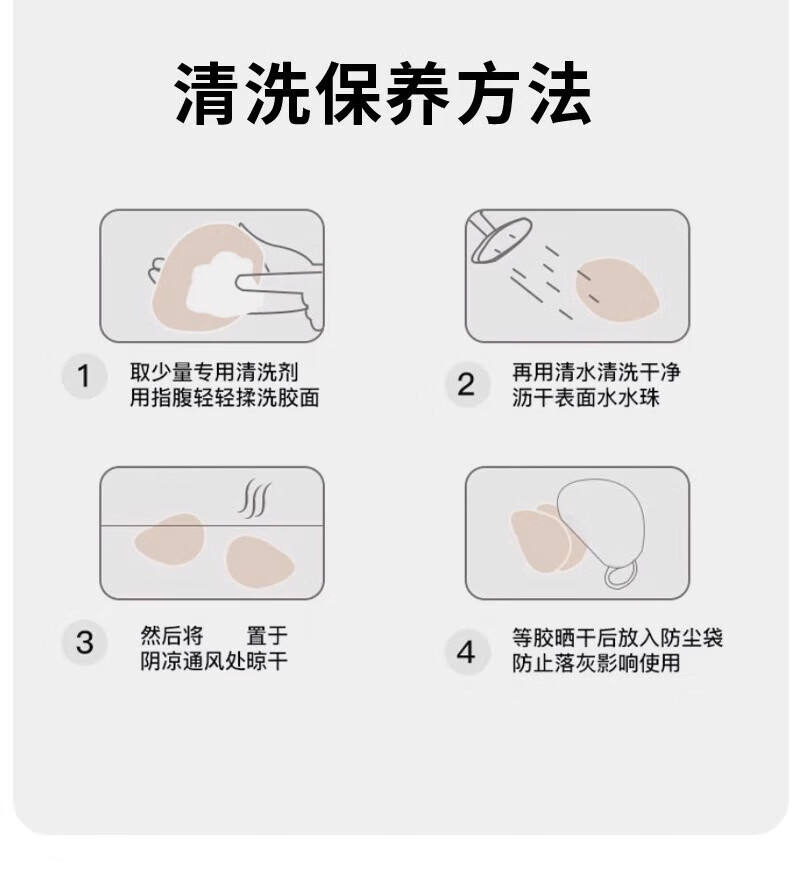 清洗保养方法

1 取少量专用清洗剂
用指腹轻轻揉洗胶面

2 再用清水清洗干净
沥干表面水水珠

3 然后将 置于
阴凉通风处晾干

4 等胶晒干后放入防尘袋
防止落灰影响使用