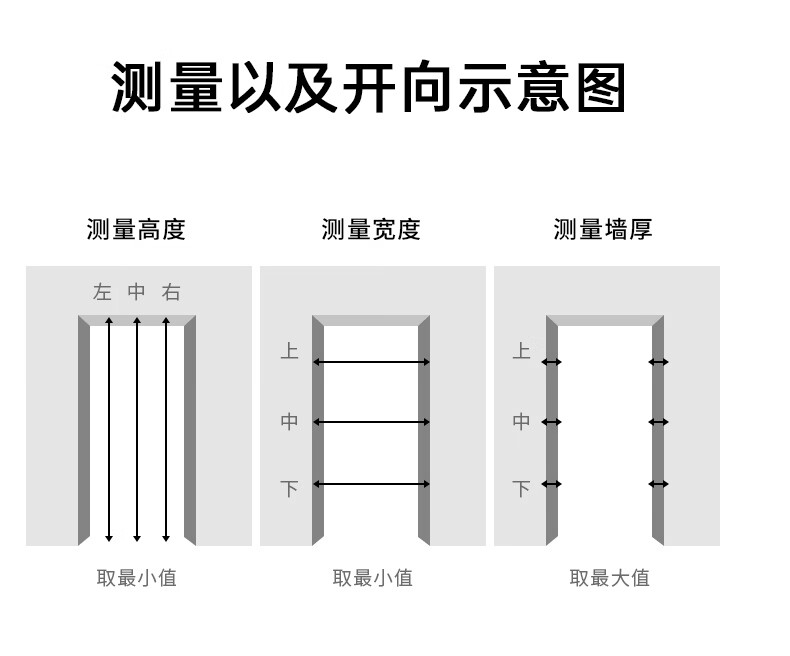 测量以及开向示意图

测量高度

左 中 右

取最小值

测量宽度

上
中
下

取最小值

测量墙厚

上
中
下

取最大值