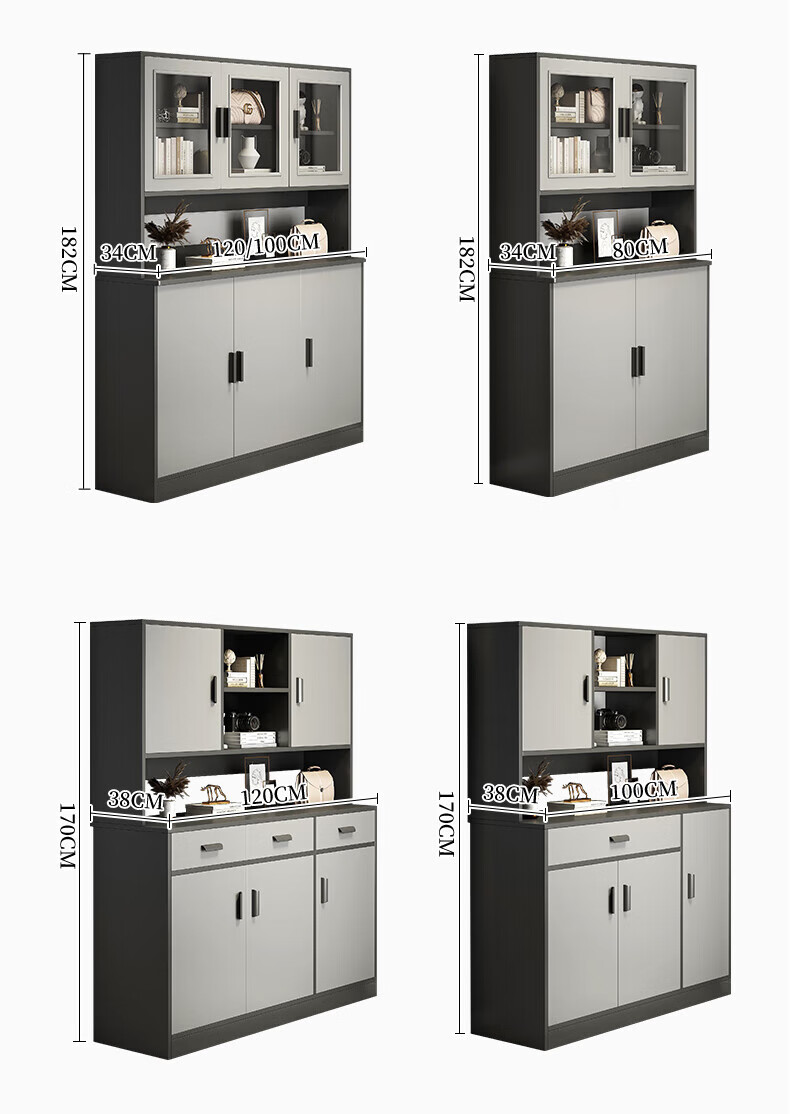 182CM
34CM
120/100CM

182CM
34CM
80CM

170CM
38CM
120CM

170CM
38CM
100CM