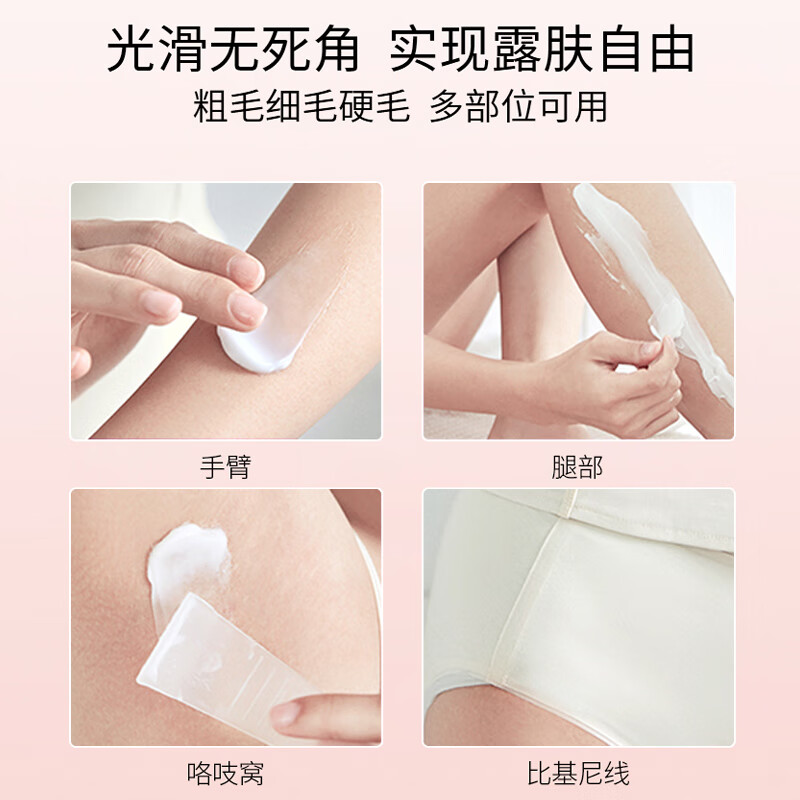 光滑无死角 实现露肤自由
粗毛细毛硬毛 多部位可用

手臂

腿部

咯吱窝

比基尼线