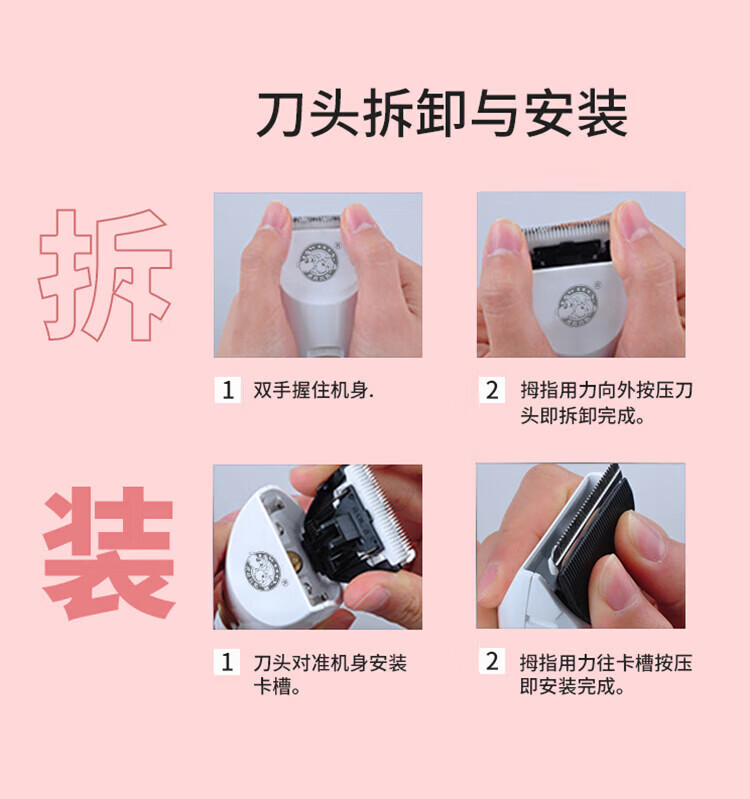 刀头拆卸与安装

拆

1 双手握住机身.

2 拇指用力向外按压刀头即拆卸完成。

装

1 刀头对准机身安装卡槽。

2 拇指用力往卡槽按压即安装完成。