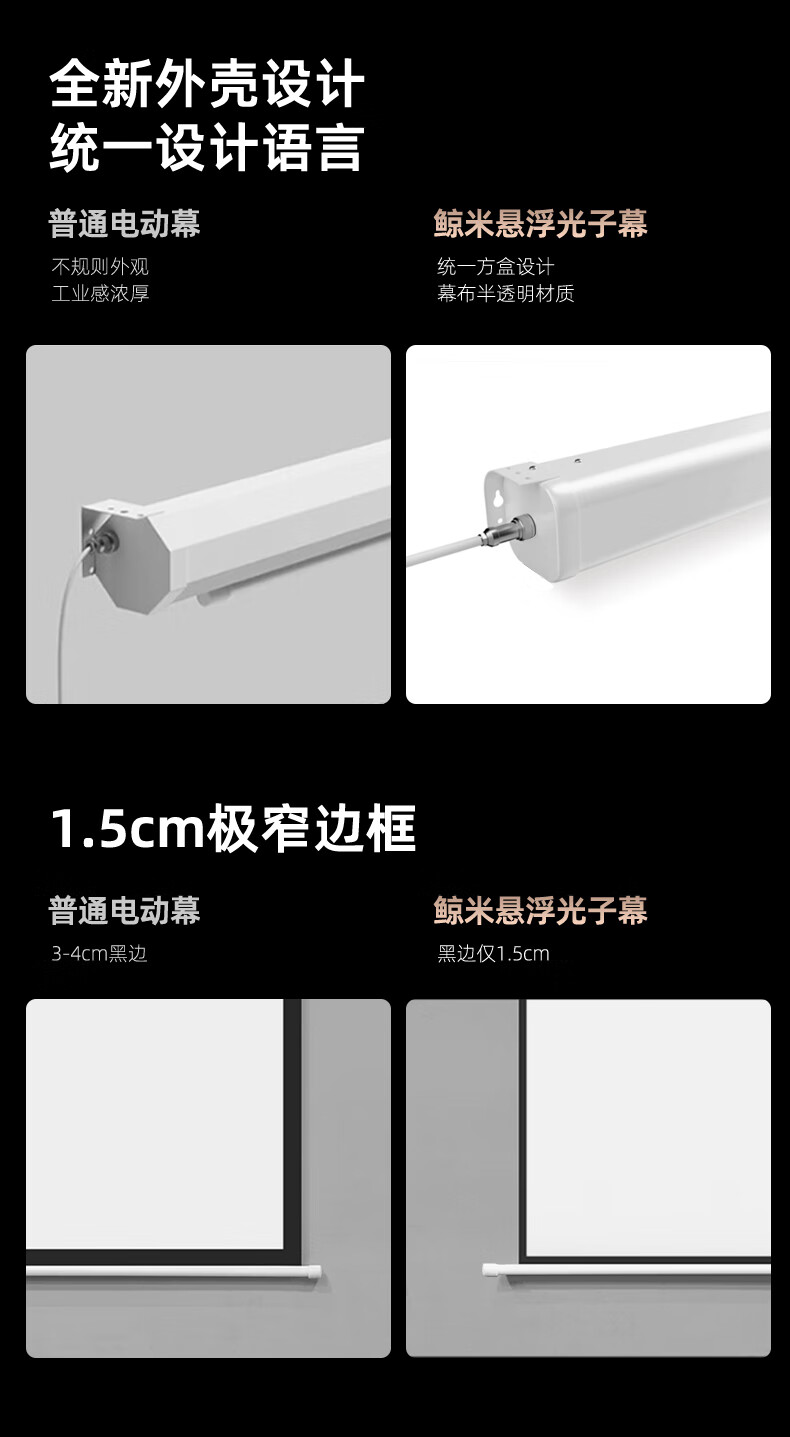 全新外壳设计
统一设计语言

普通电动幕
不规则外观
工业感浓厚

鲸米悬浮光子幕
统一方盒设计
幕布半透明材质

1.5cm极窄边框

普通电动幕
3-4cm黑边

鲸米悬浮光子幕
黑边仅1.5cm