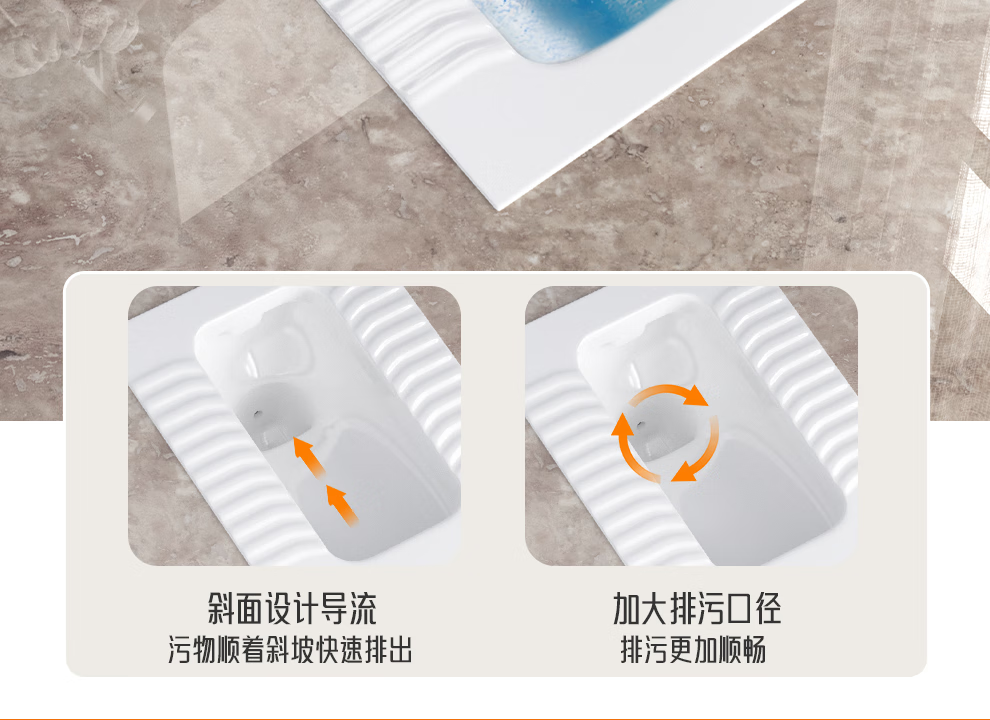 斜面设计导流
污物顺着斜坡快速排出

加大排污口径
排污更加顺畅