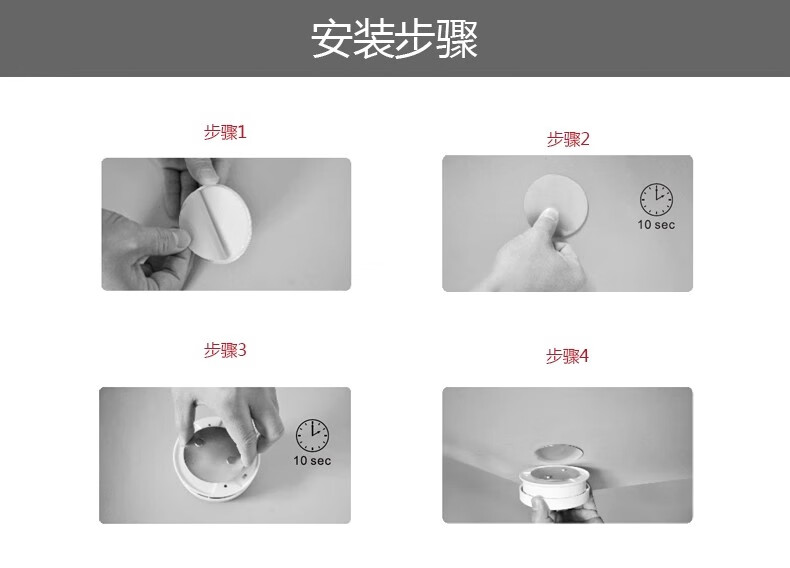 安装步骤

步骤1

步骤2

10 sec

步骤3

10 sec

步骤4