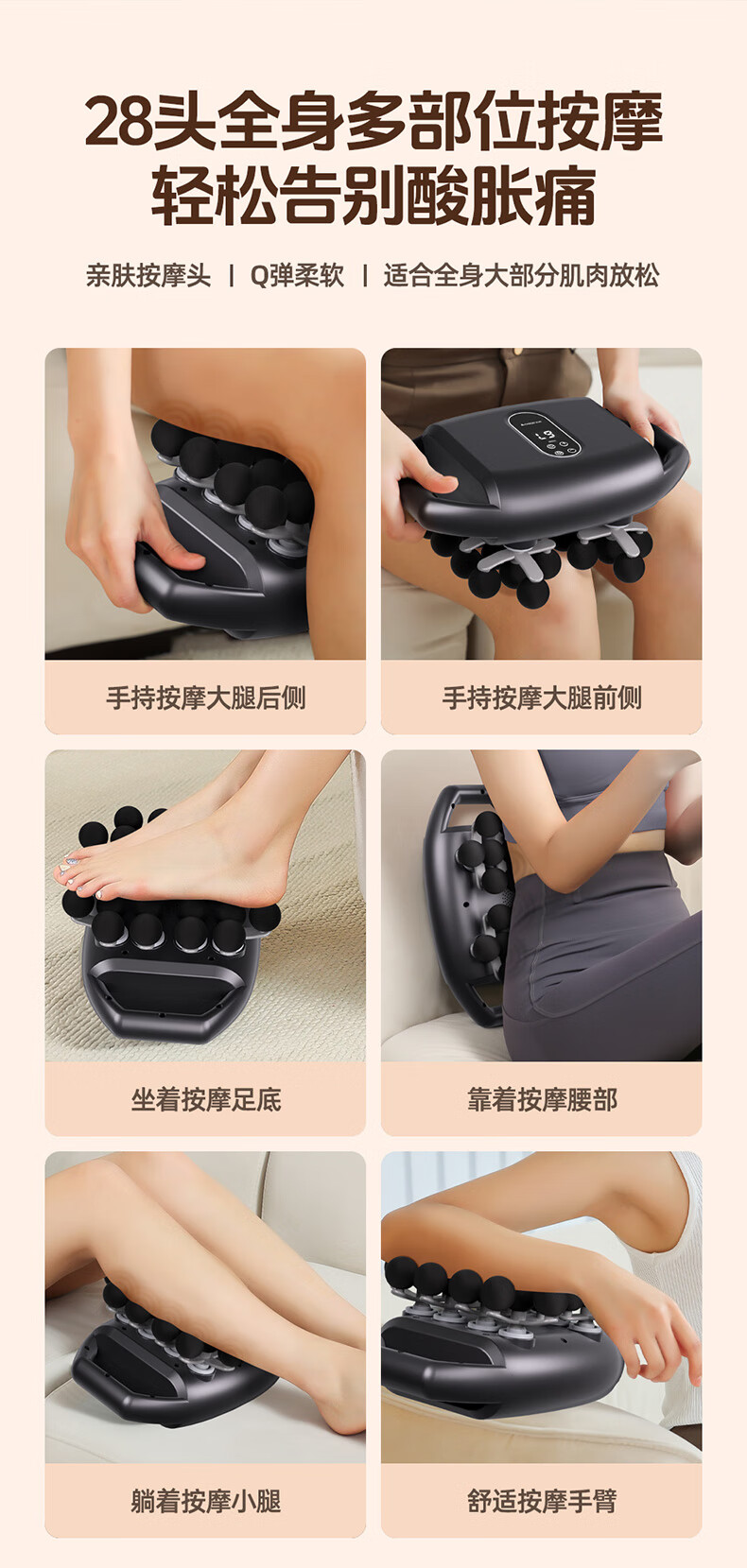 28头全身多部位按摩
轻松告别酸胀痛

亲肤按摩头 | Q弹柔软 | 适合全身大部分肌肉放松

手持按摩大腿后侧

手持按摩大腿前侧

坐着按摩足底

靠着按摩腰部

躺着按摩小腿

舒适按摩手臂