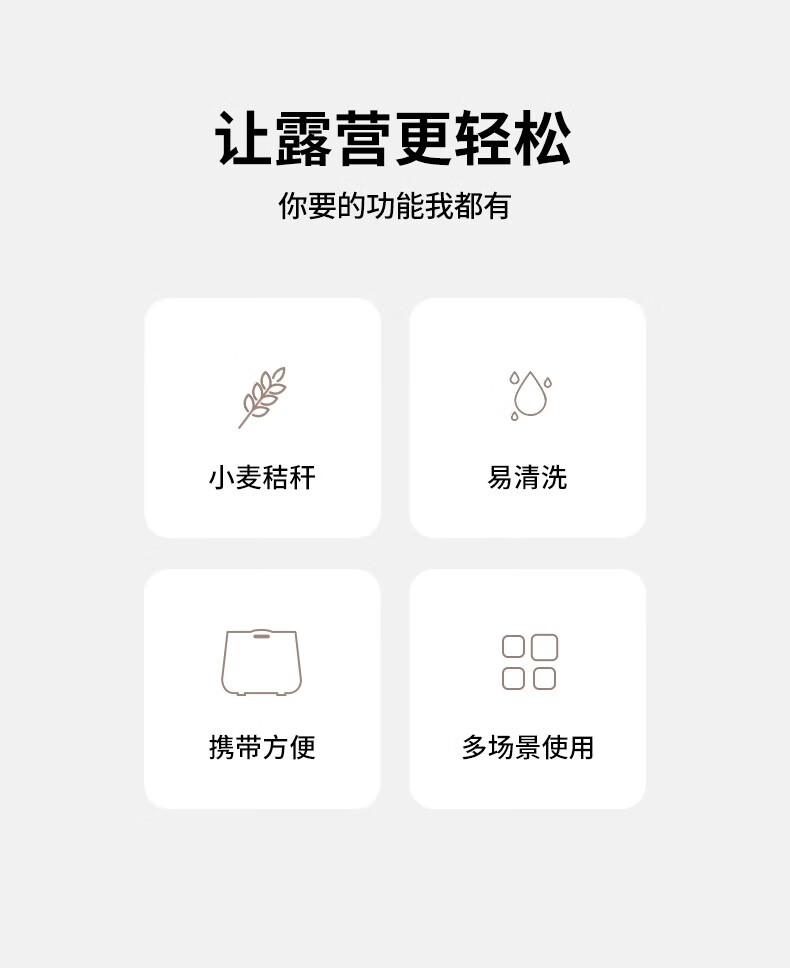 让露营更轻松

你要的功能我都有

小麦秸秆

易清洗

携带方便

多场景使用