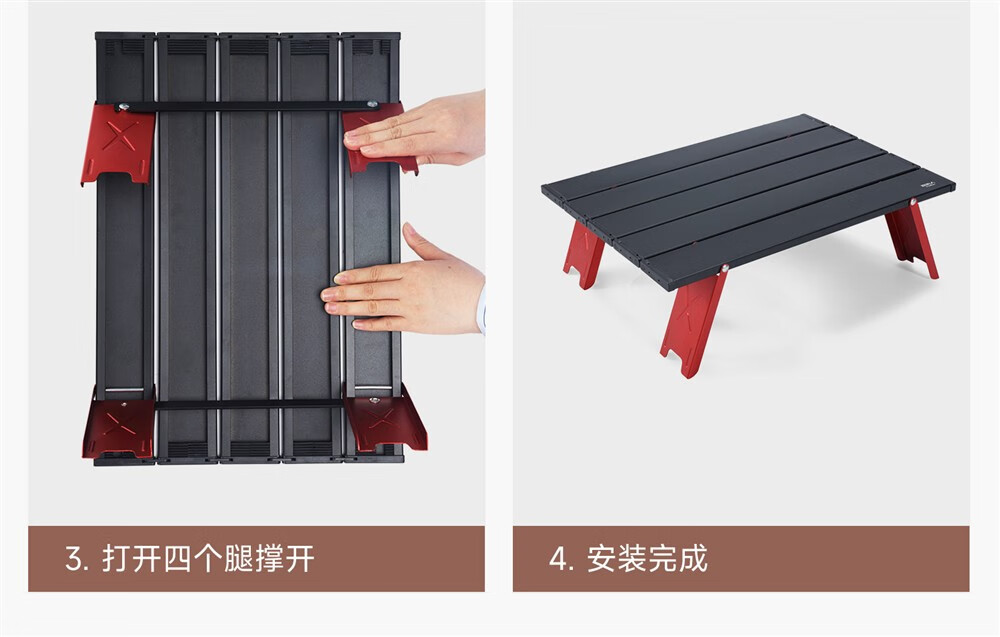 3. 打开四个腿撑开

4. 安装完成