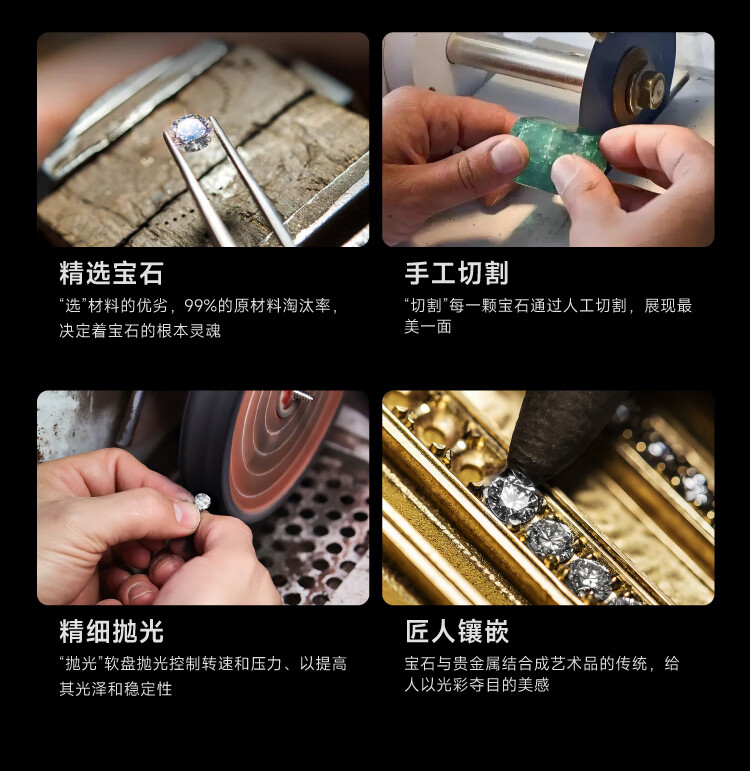 精选宝石

“选”材料的优劣，99%的原材料淘汰率，决定着宝石的根本灵魂

手工切割

“切割”每一颗宝石通过人工切割，展现最美一面

精细抛光

“抛光”软盘抛光控制转速和压力、以提高其光泽和稳定性

匠人镶嵌

宝石与贵金属结合成艺术品的传统，给人以光彩夺目的美感