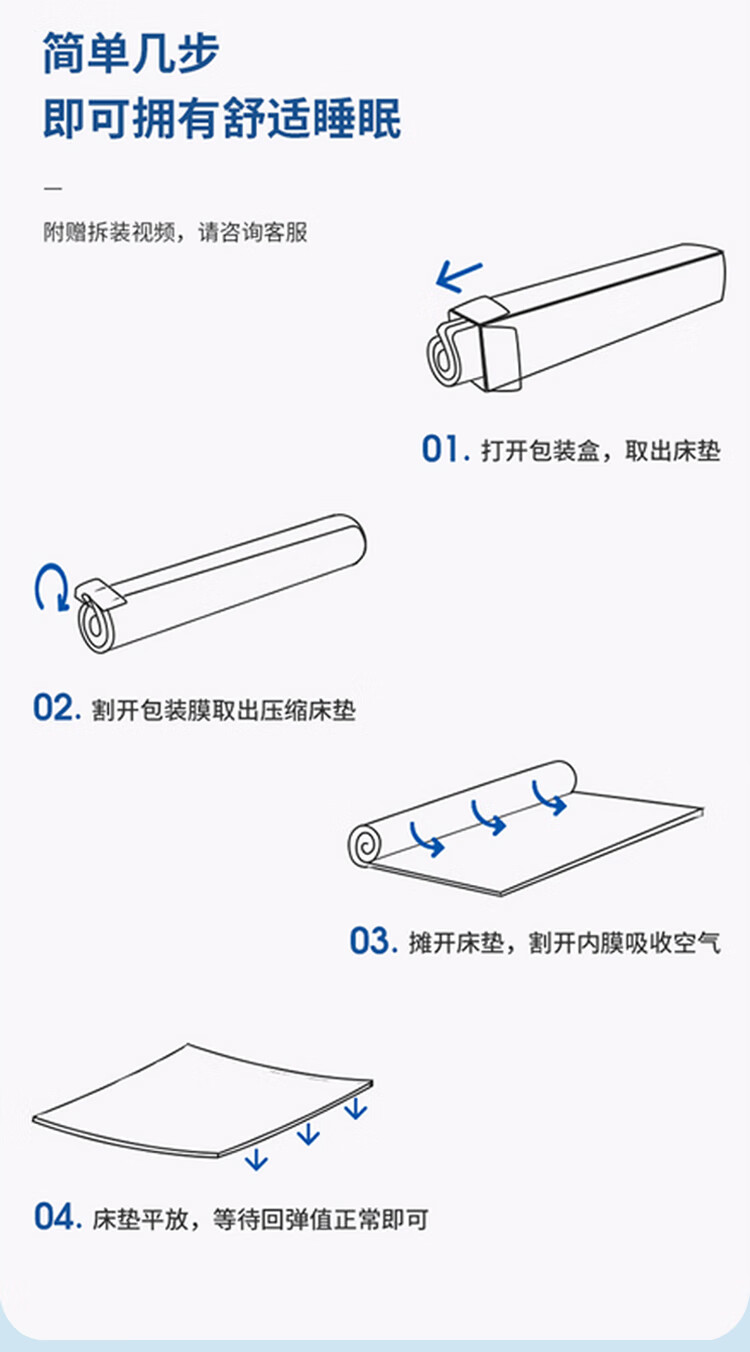 简单几步
即可拥有舒适睡眠

—

附赠拆装视频，请咨询客服

01. 打开包装盒，取出床垫

02. 割开包装膜取出压缩床垫

03. 摊开床垫，割开内膜吸收空气

04. 床垫平放，等待回弹值正常即可