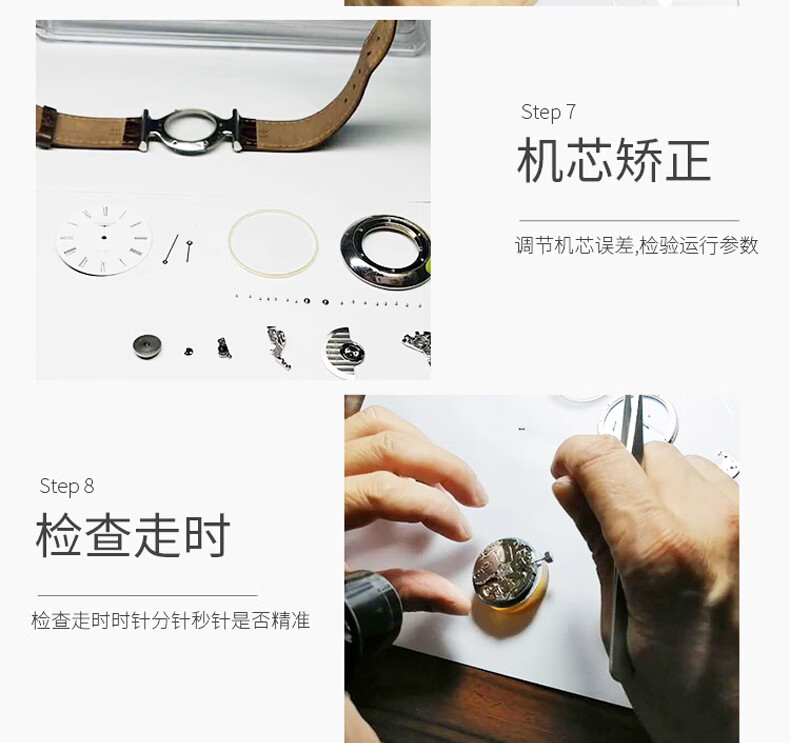 Step 7
机芯矫正

调节机芯误差,检验运行参数

Step 8
检查走时

检查走时时针分针秒针是否精准