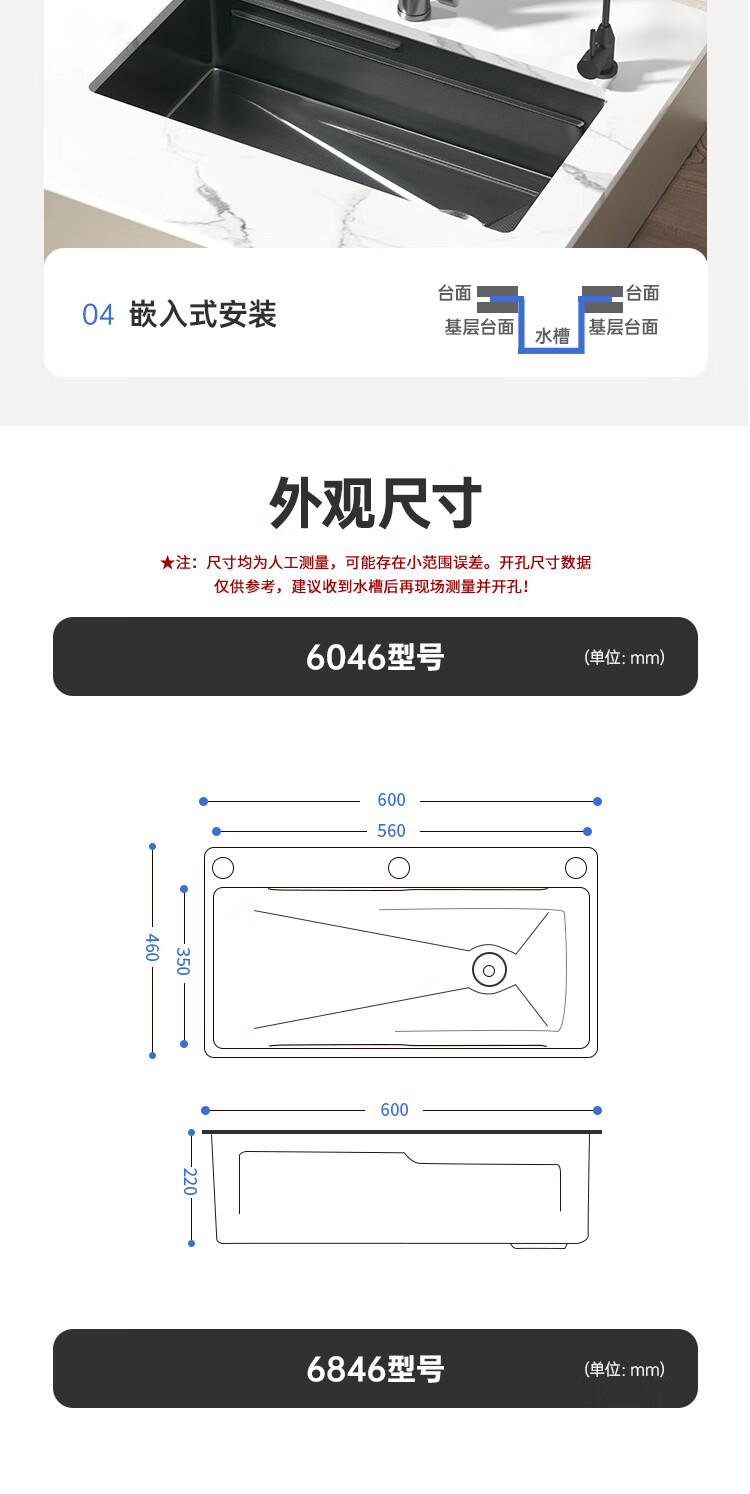 04 嵌入式安装

台面
基层台面
水槽
台面
基层台面

外观尺寸

★注：尺寸均为人工测量，可能存在小范围误差。开孔尺寸数据仅供参考，建议收到水槽后再现场测量并开孔！

6046型号
(单位: mm)

600
560
460
350
600
220

6846型号
(单位: mm)