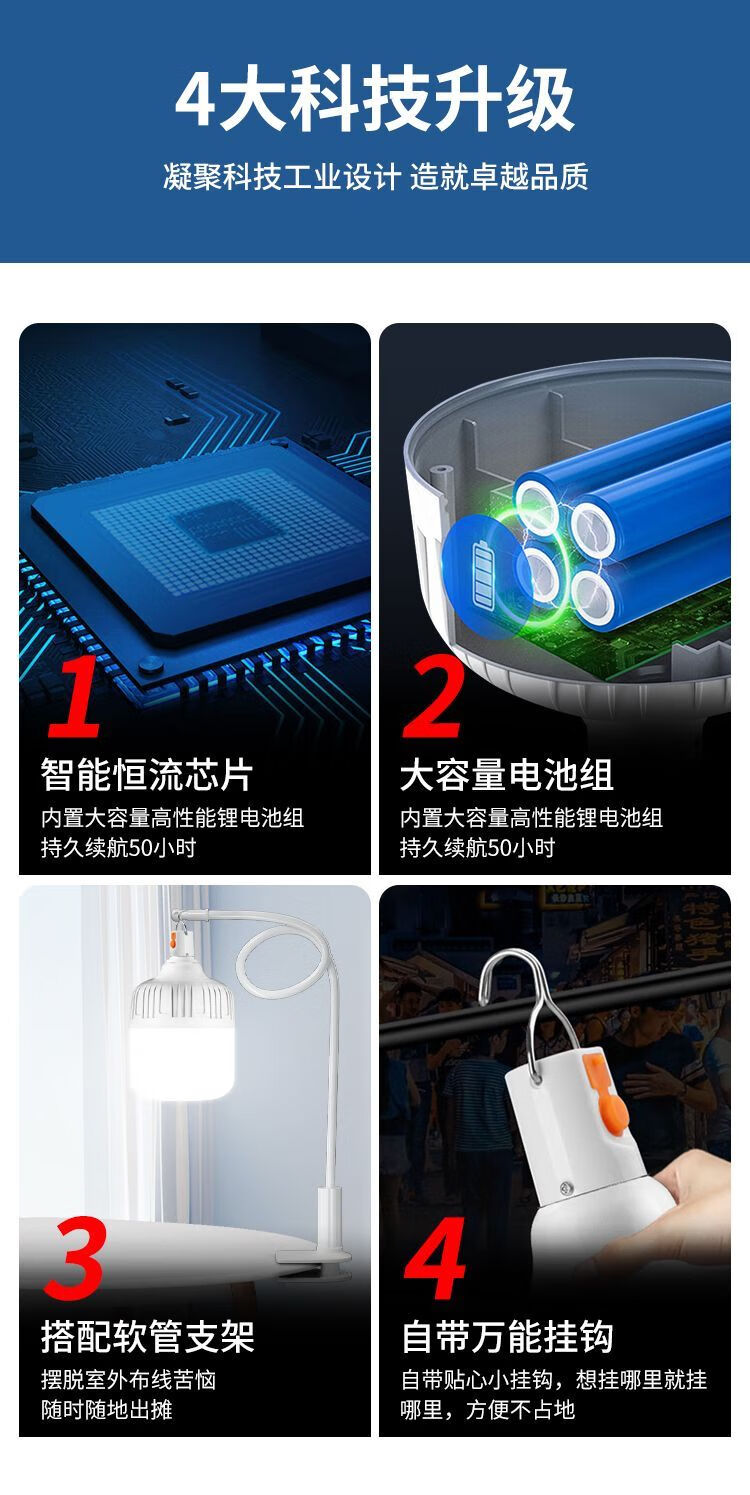 4大科技升级

凝聚科技工业设计 造就卓越品质

1

智能恒流芯片

内置大容量高性能锂电池组
持久续航50小时

2

大容量电池组

内置大容量高性能锂电池组
持久续航50小时

3

搭配软管支架

摆脱室外布线苦恼
随时随地出摊

4

自带万能挂钩

自带贴心小挂钩，想挂哪里就挂哪里，方便不占地