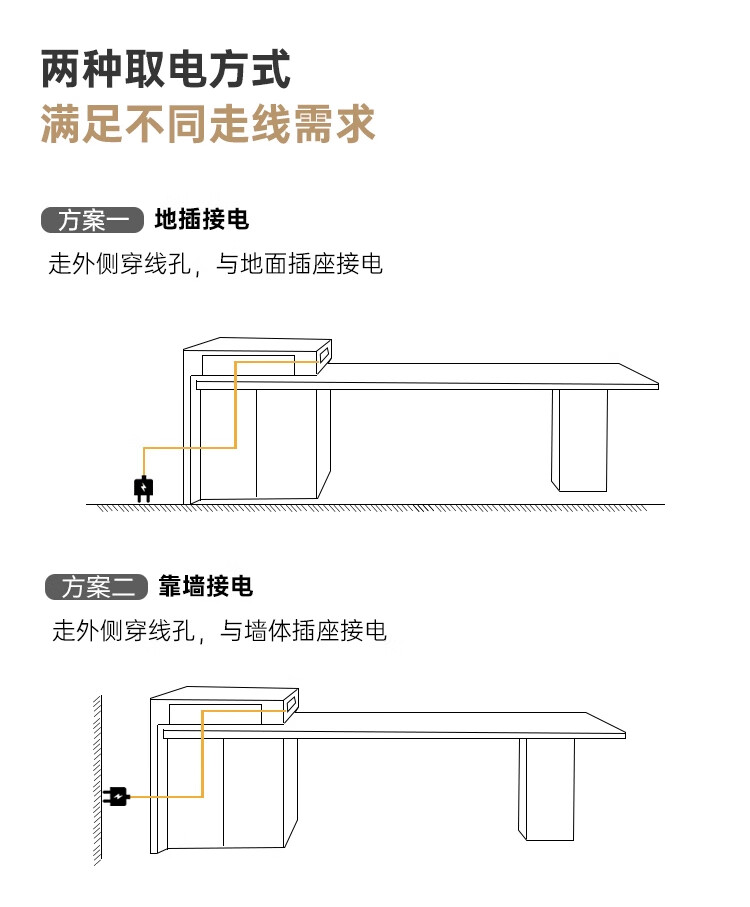 两种取电方式
满足不同走线需求

方案一 地插接电
走外侧穿线孔，与地面插座接电

方案二 靠墙接电
走外侧穿线孔，与墙体插座接电