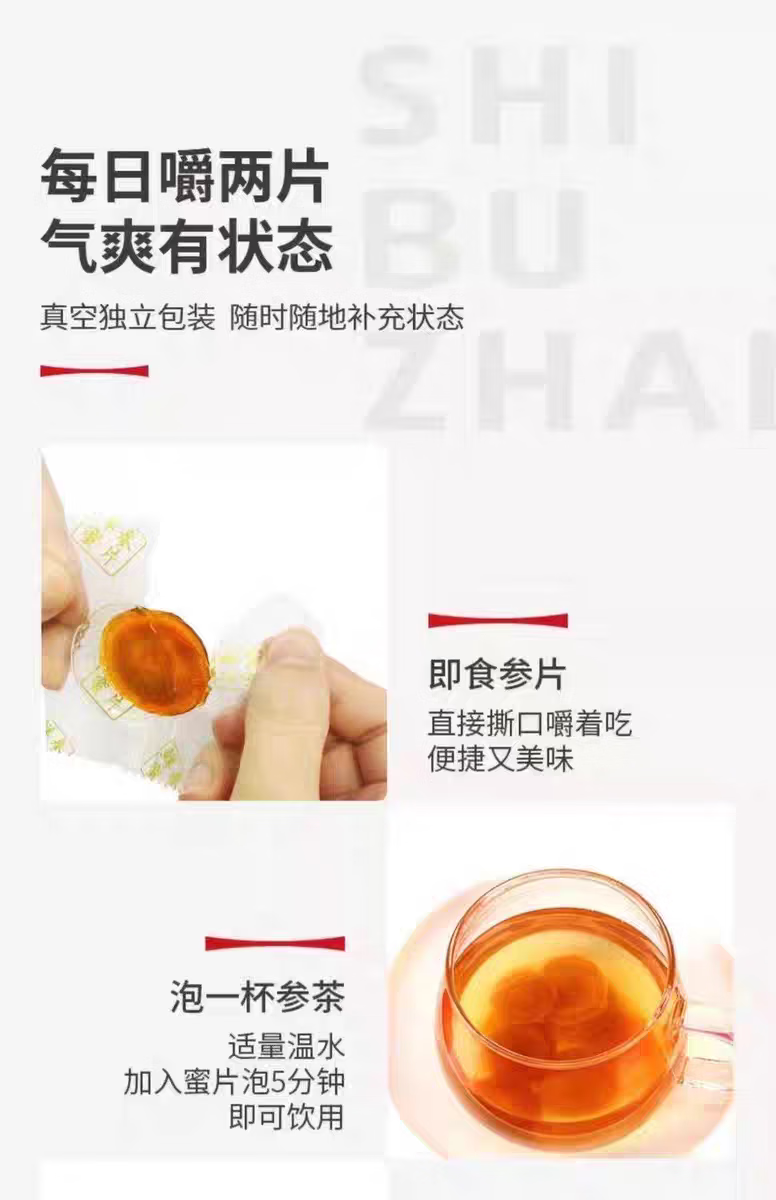 SHI
BU
ZHAI

每日嚼两片
气爽有状态

真空独立包装 随时随地补充状态

即食参片

直接撕口嚼着吃
便捷又美味

泡一杯参茶

适量温水
加入蜜片泡5分钟
即可饮用