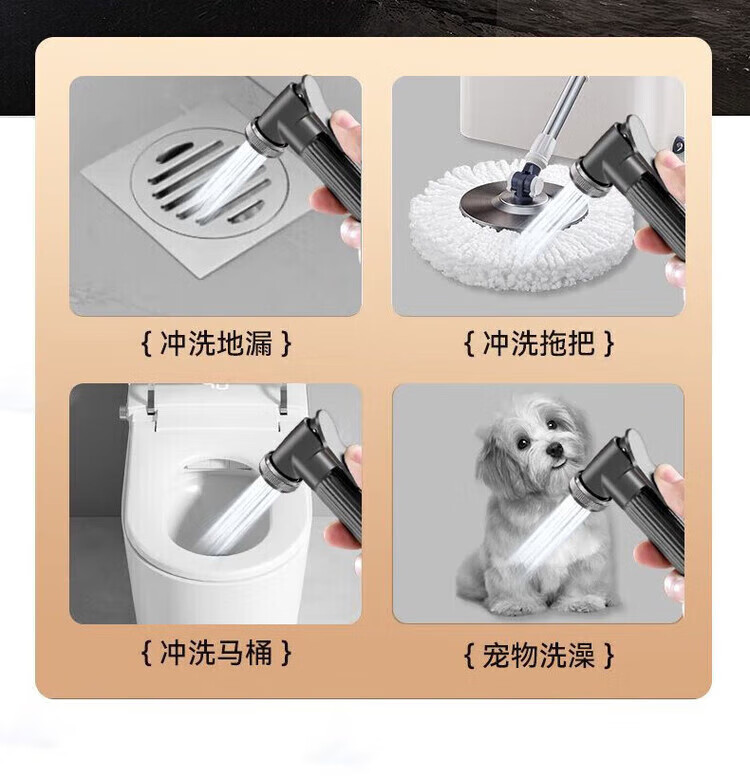 { 冲洗地漏 }

{ 冲洗拖把 }

{ 冲洗马桶 }

{ 宠物洗澡 }