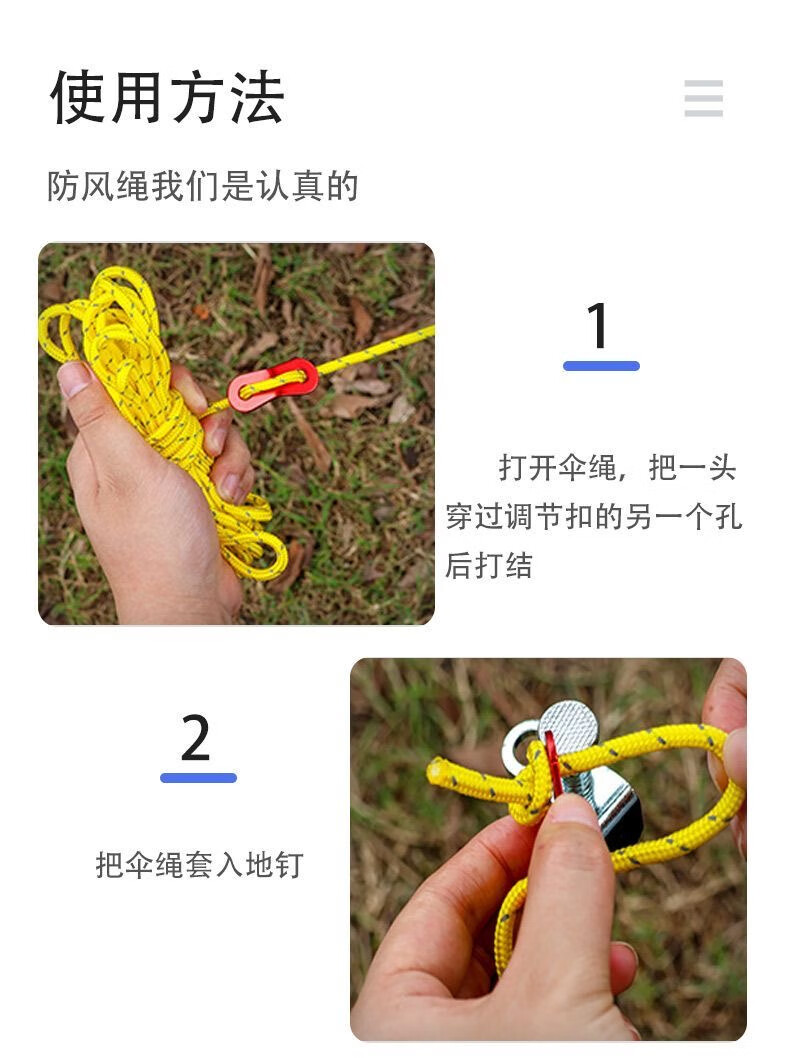 使用方法

防风绳我们是认真的

1

打开伞绳，把一头穿过调节扣的另一个孔后打结

2

把伞绳套入地钉