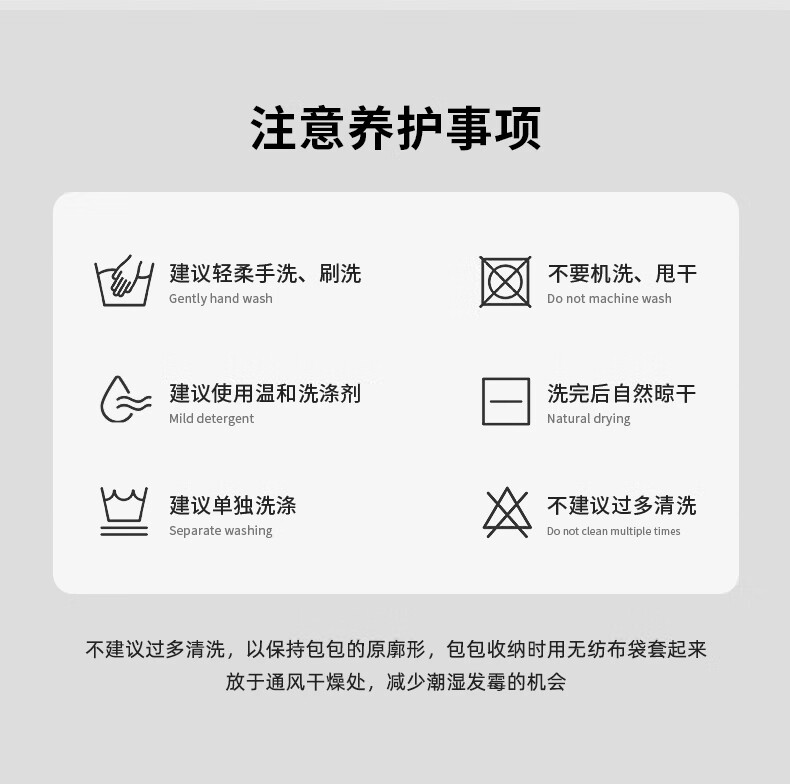 注意养护事项

建议轻柔手洗、刷洗
Gently hand wash

建议使用温和洗涤剂
Mild detergent

建议单独洗涤
Separate washing

不要机洗、甩干
Do not machine wash

洗完后自然晾干
Natural drying

不建议过多清洗
Do not clean multiple times

不建议过多清洗，以保持包包的原廓形，包包收纳时用无纺布袋套起来放于通风干燥处，减少潮湿发霉的机会