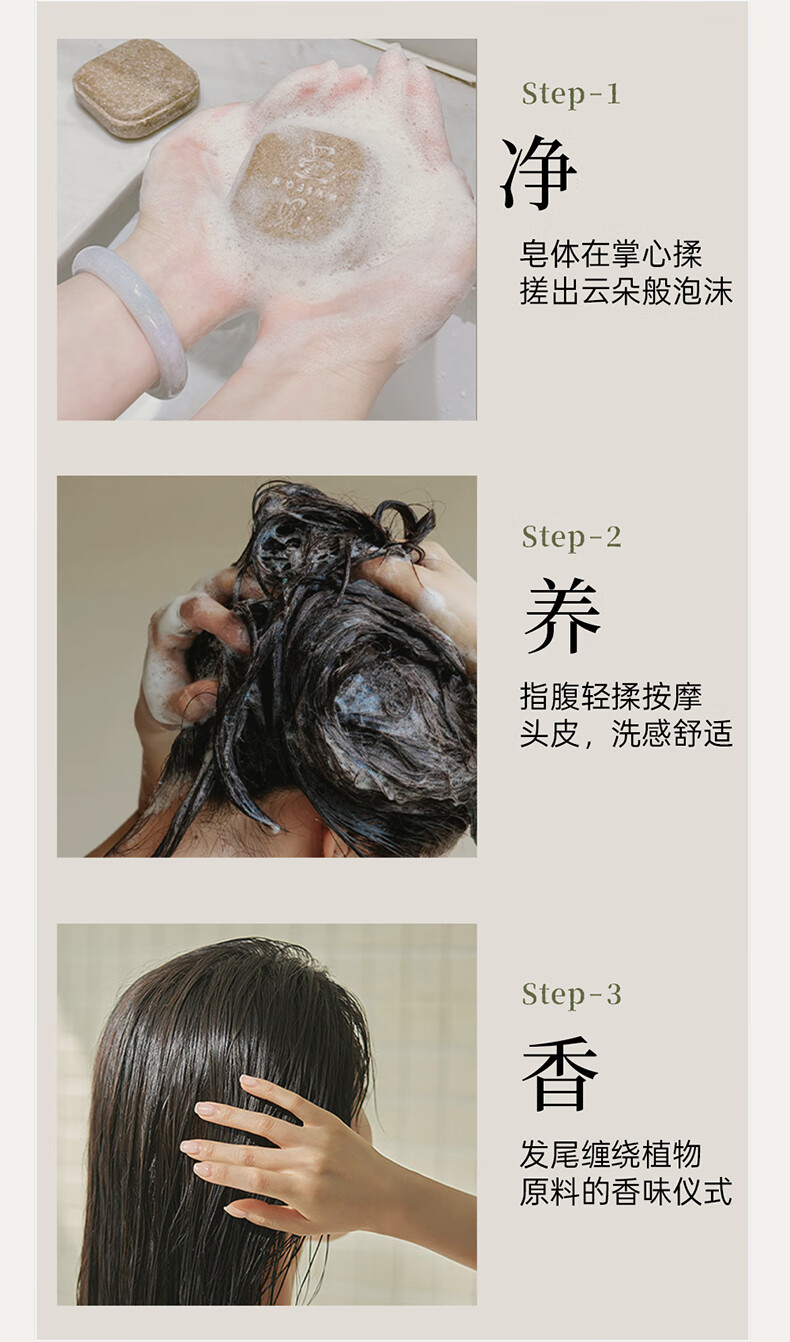 Step-1

净

皂体在掌心揉搓出云朵般泡沫

Step-2

养

指腹轻揉按摩头皮，洗感舒适

Step-3

香

发尾缠绕植物原料的香味仪式