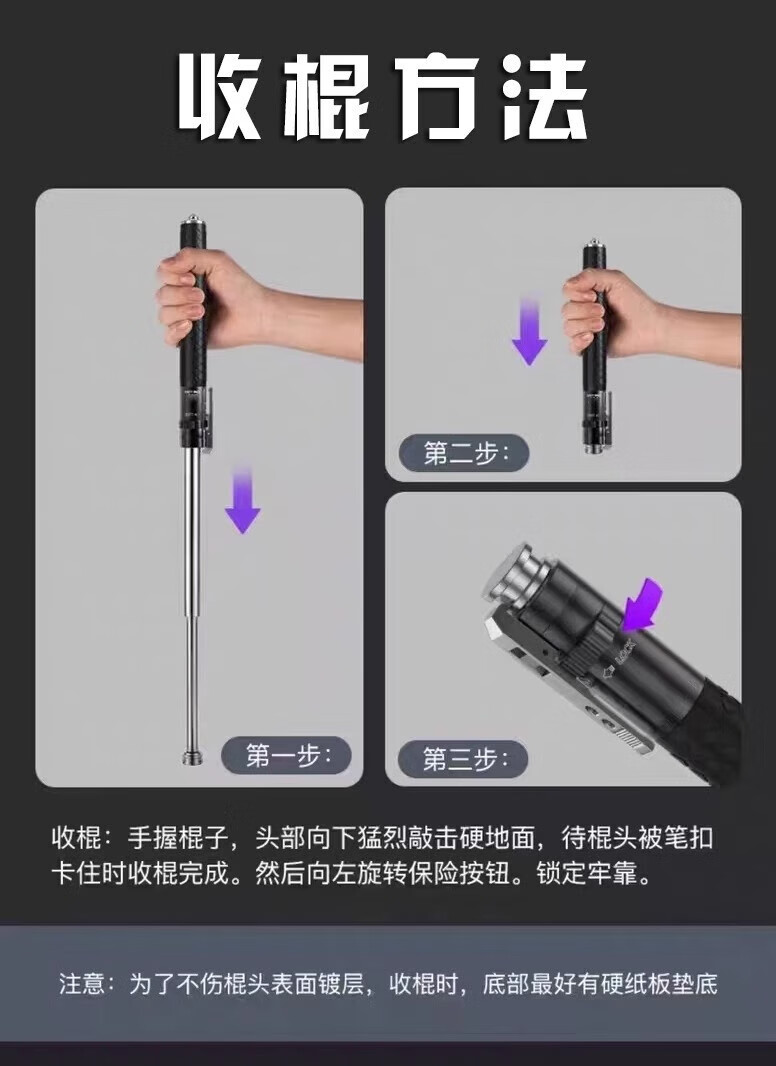 收棍方法

第一步:

第二步:

LOCK

第三步:

收棍：手握棍子，头部向下猛烈敲击硬地面，待棍头被笔扣卡住时收棍完成。然后向左旋转保险按钮。锁定牢靠。

注意：为了不伤棍头表面镀层，收棍时，底部最好有硬纸板垫底