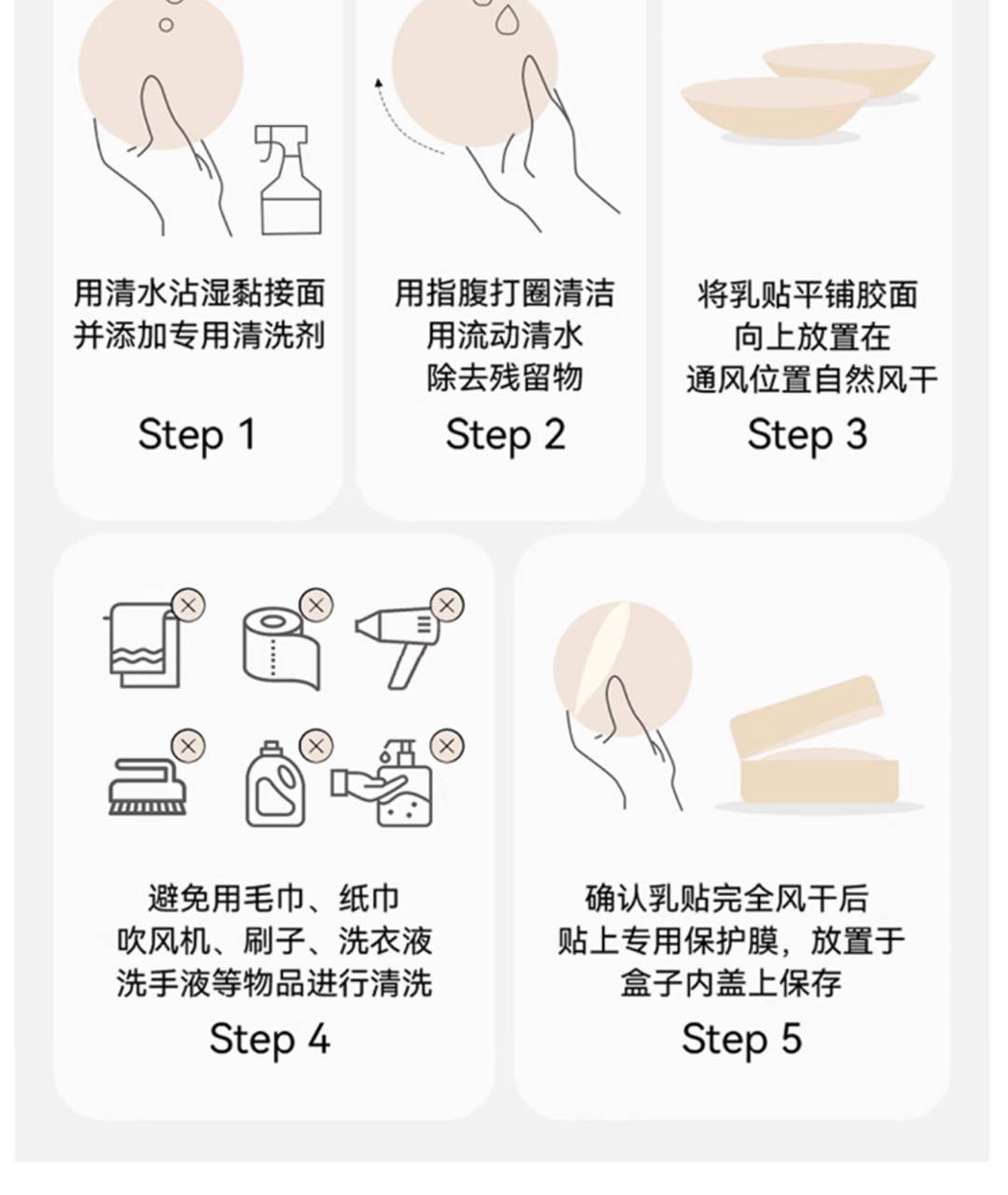 用清水沾湿黏接面
并添加专用清洗剂

Step 1

用指腹打圈清洁
用流动清水
除去残留物

Step 2

将乳贴平铺胶面
向上放置在
通风位置自然风干

Step 3

避免用毛巾、纸巾
吹风机、刷子、洗衣液
洗手液等物品进行清洗

Step 4

确认乳贴完全风干后
贴上专用保护膜，放置于
盒子内盖上保存

Step 5