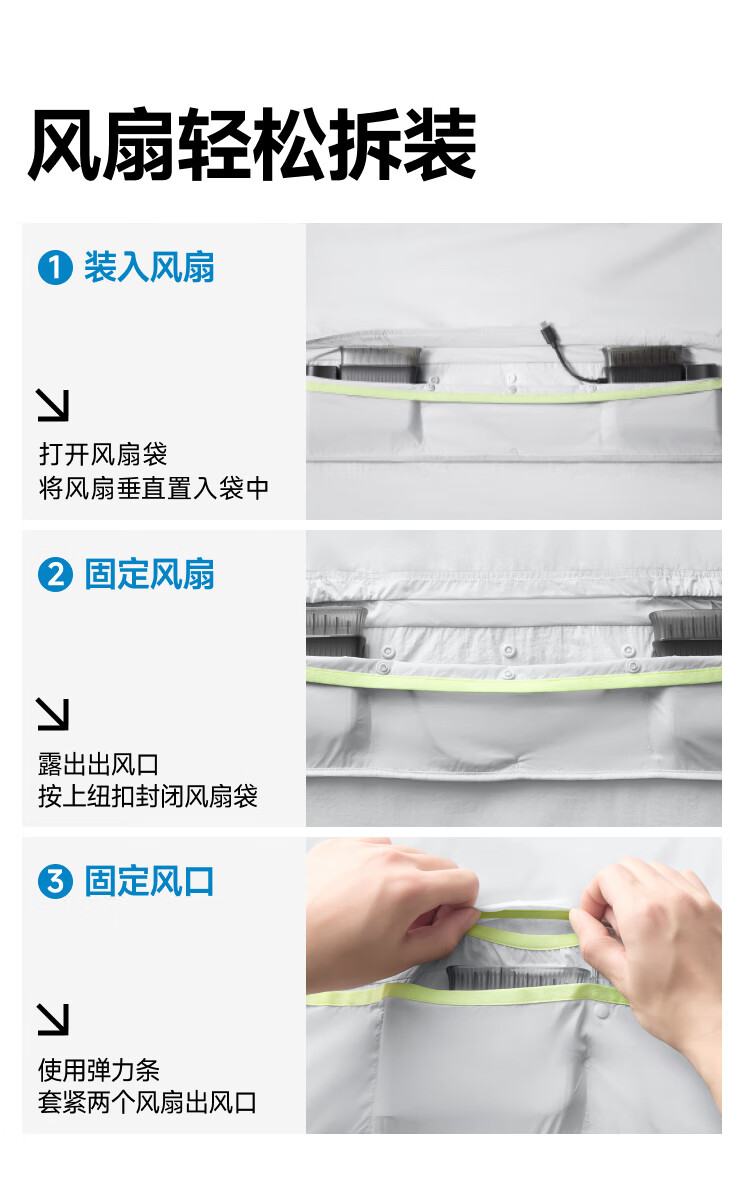 风扇轻松拆装

1 装入风扇

打开风扇袋
将风扇垂直置入袋中

2 固定风扇

露出出风口
按上纽扣封闭风扇袋

3 固定风口

使用弹力条
套紧两个风扇出风口