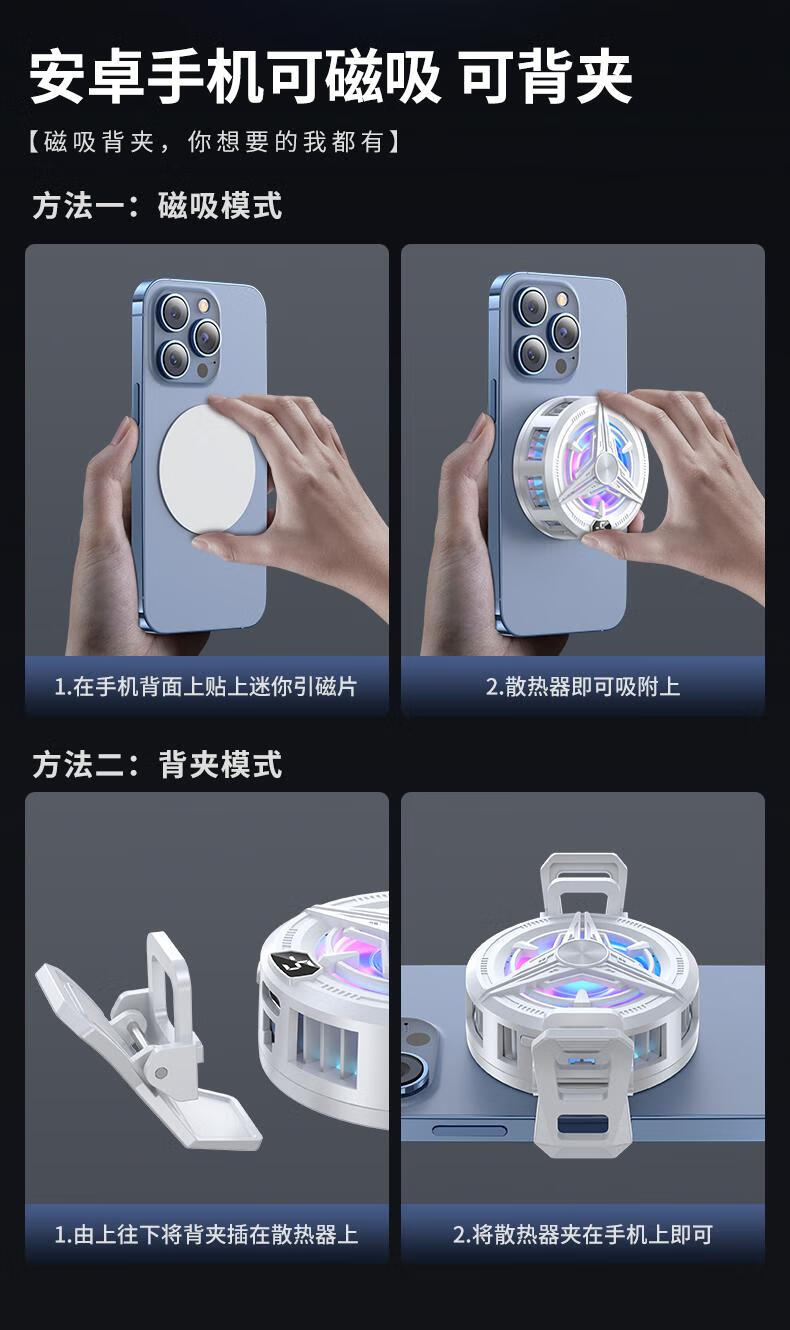 安卓手机可磁吸 可背夹

【磁吸背夹，你想要的我都有】

方法一：磁吸模式

1.在手机背面上贴上迷你引磁片

2.散热器即可吸附上

方法二：背夹模式

1.由上往下将背夹插在散热器上

2.将散热器夹在手机上即可