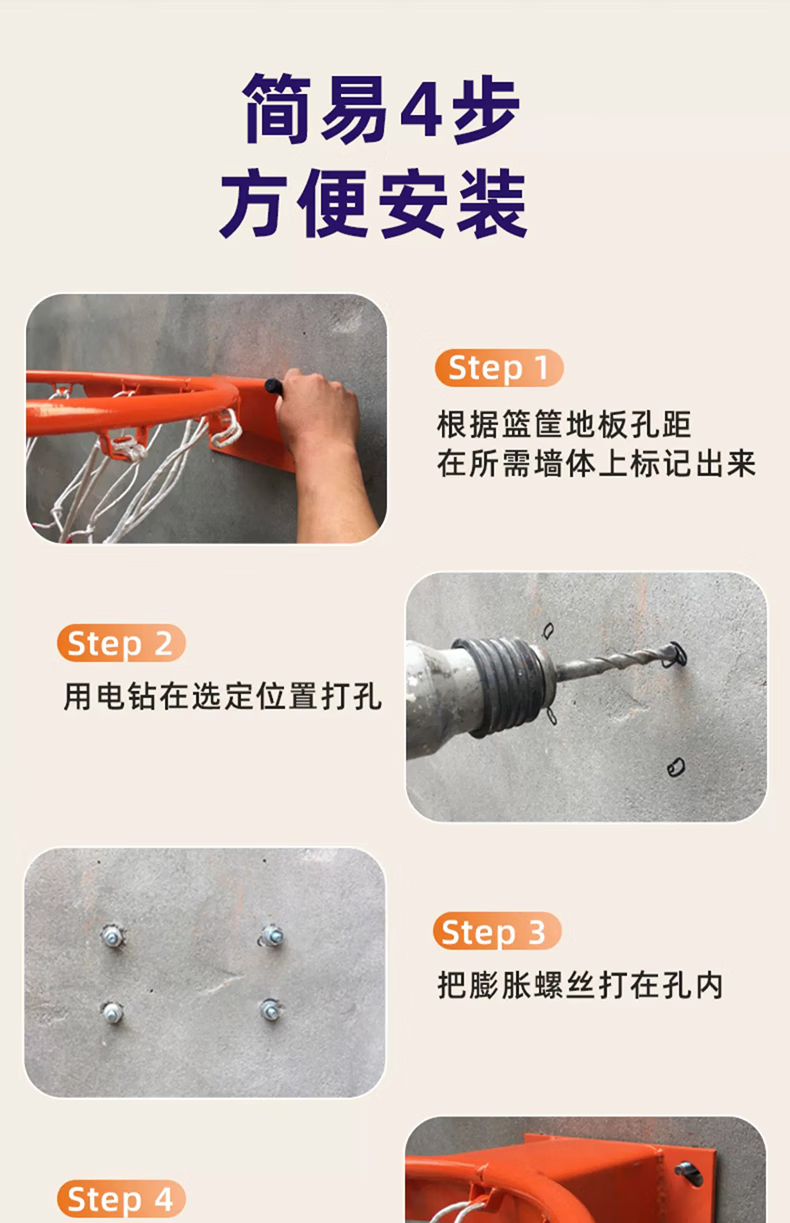 简易4步
方便安装

Step 1
根据篮筐地板孔距
在所需墙体上标记出来

Step 2
用电钻在选定位置打孔

Step 3
把膨胀螺丝打在孔内

Step 4