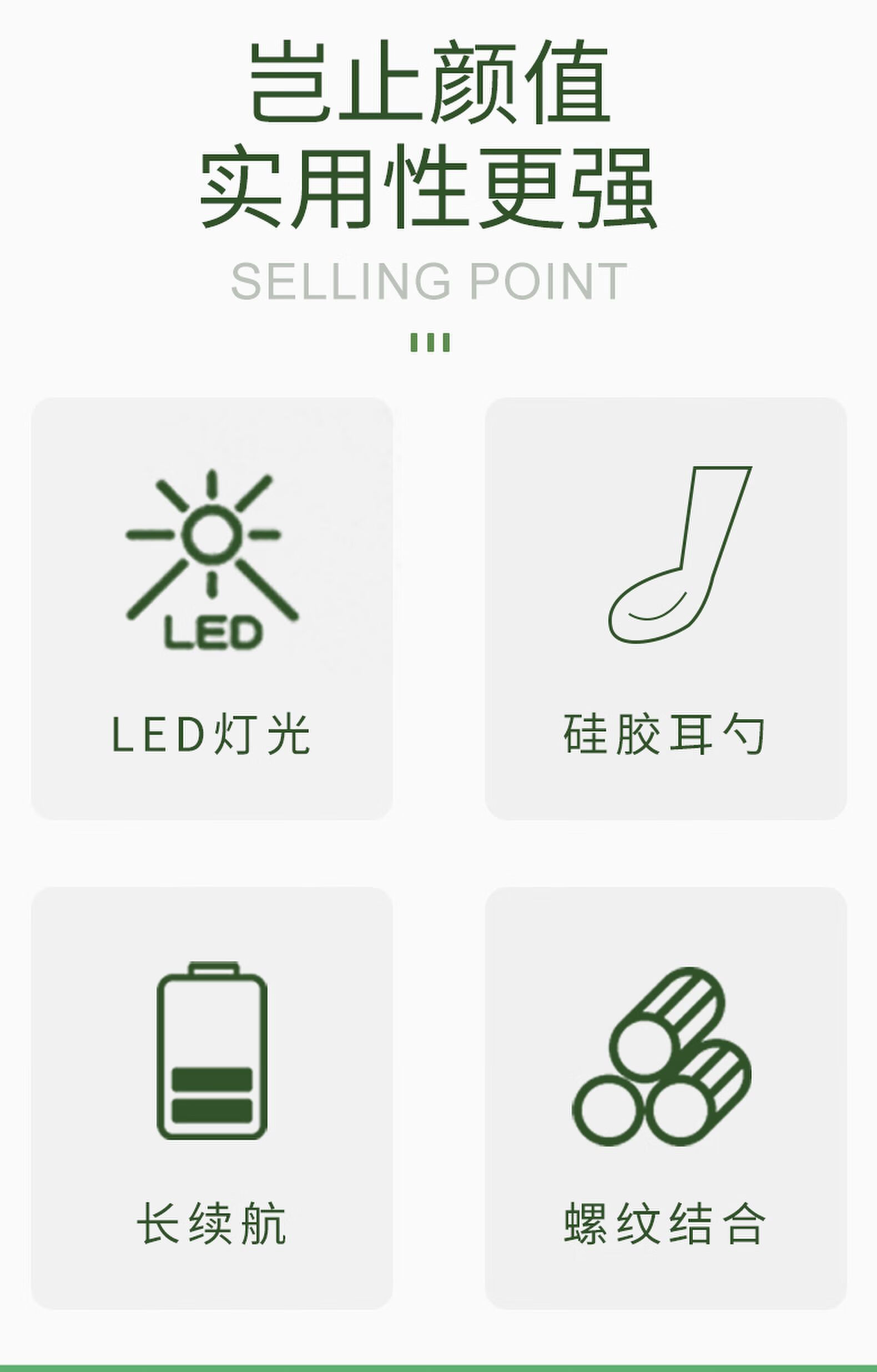 岂止颜值
实用性更强

SELLING POINT

LED

LED灯光

硅胶耳勺

长续航

螺纹结合