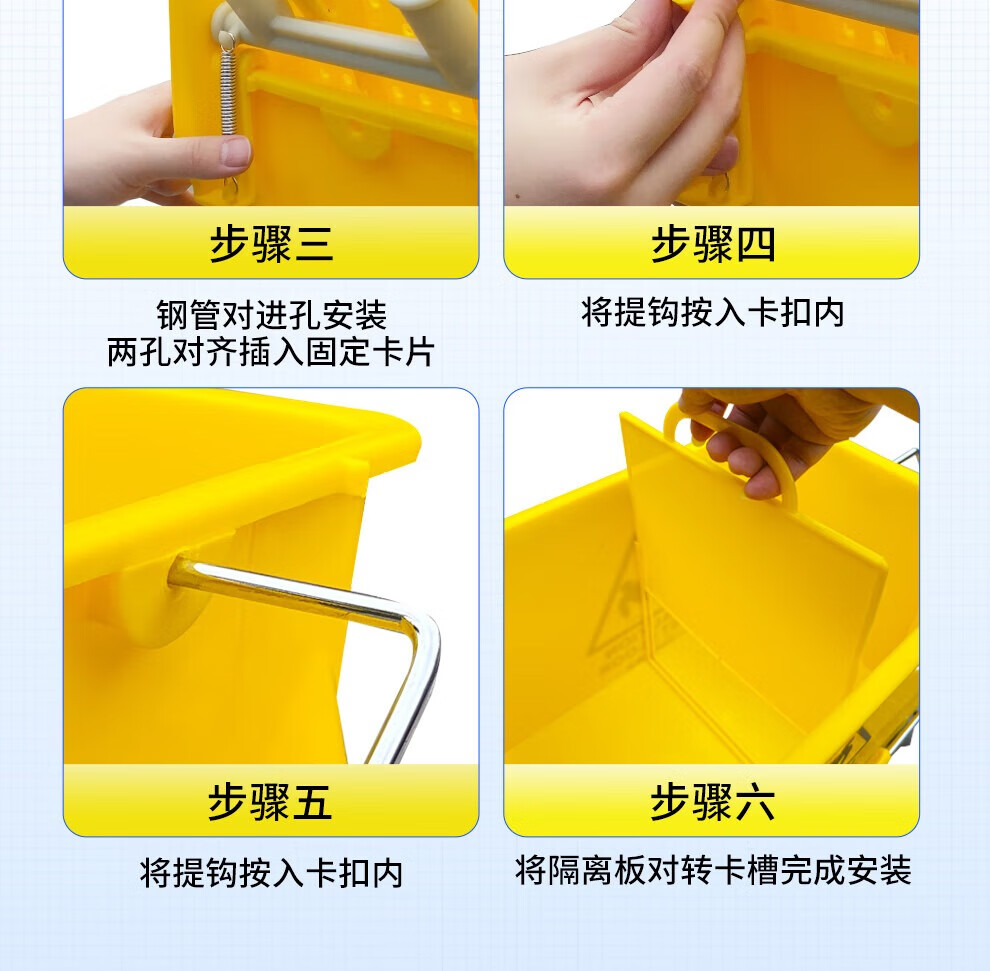 步骤三

钢管对进孔安装
两孔对齐插入固定卡片

步骤四

将提钩按入卡扣内

步骤五

将提钩按入卡扣内

步骤六

将隔离板对转卡槽完成安装