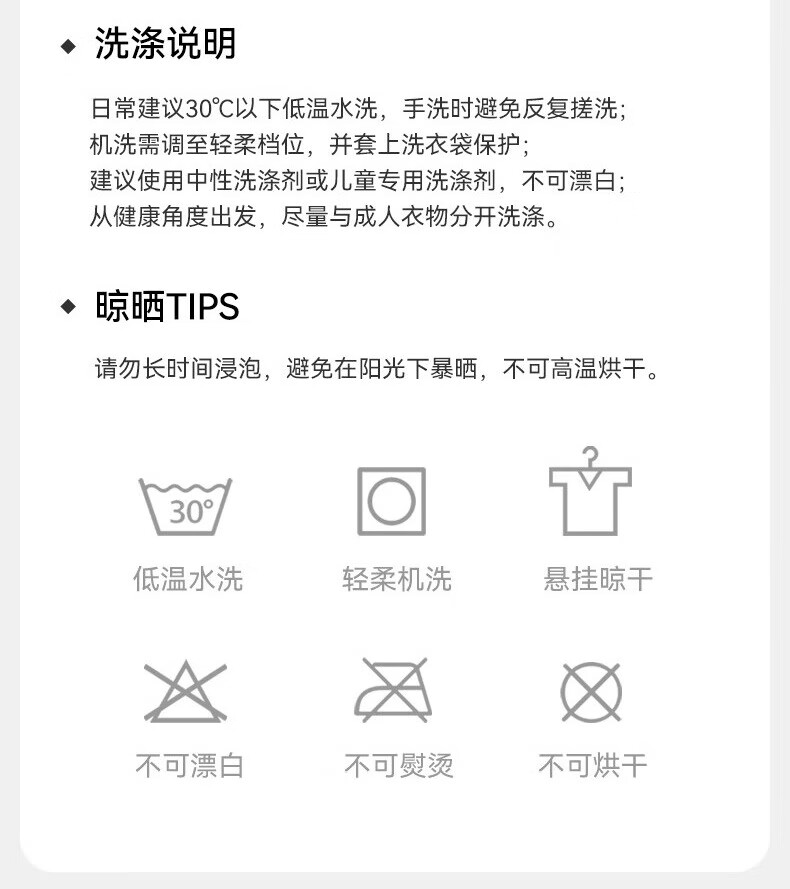 ◆ 洗涤说明

日常建议30℃以下低温水洗，手洗时避免反复搓洗；
机洗需调至轻柔档位，并套上洗衣袋保护；
建议使用中性洗涤剂或儿童专用洗涤剂，不可漂白；
从健康角度出发，尽量与成人衣物分开洗涤。

◆ 晾晒TIPS

请勿长时间浸泡，避免在阳光下暴晒，不可高温烘干。

30°
低温水洗

轻柔机洗

悬挂晾干

不可漂白

不可熨烫

不可烘干