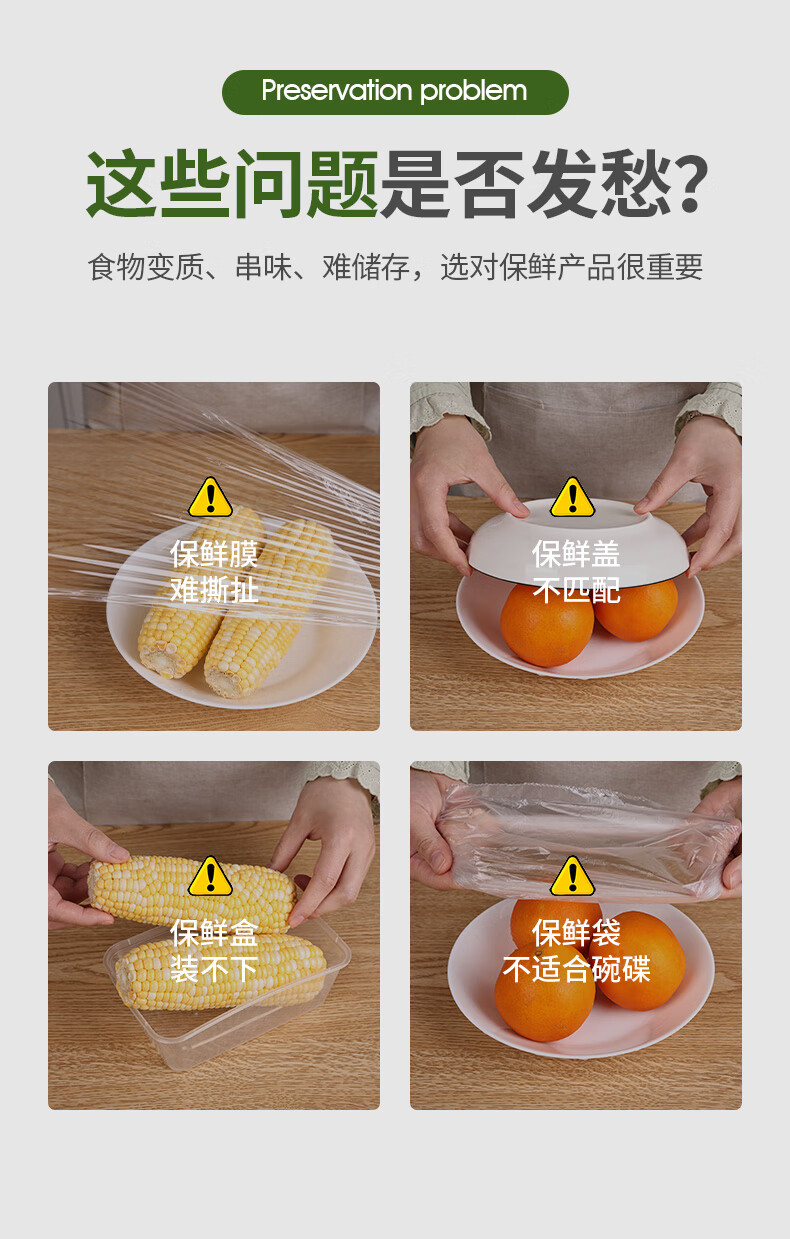 Preservation problem

这些问题是否发愁?

食物变质、串味、难储存，选对保鲜产品很重要

保鲜膜
难撕扯

保鲜盖
不匹配

保鲜盒
装不下

保鲜袋
不适合碗碟