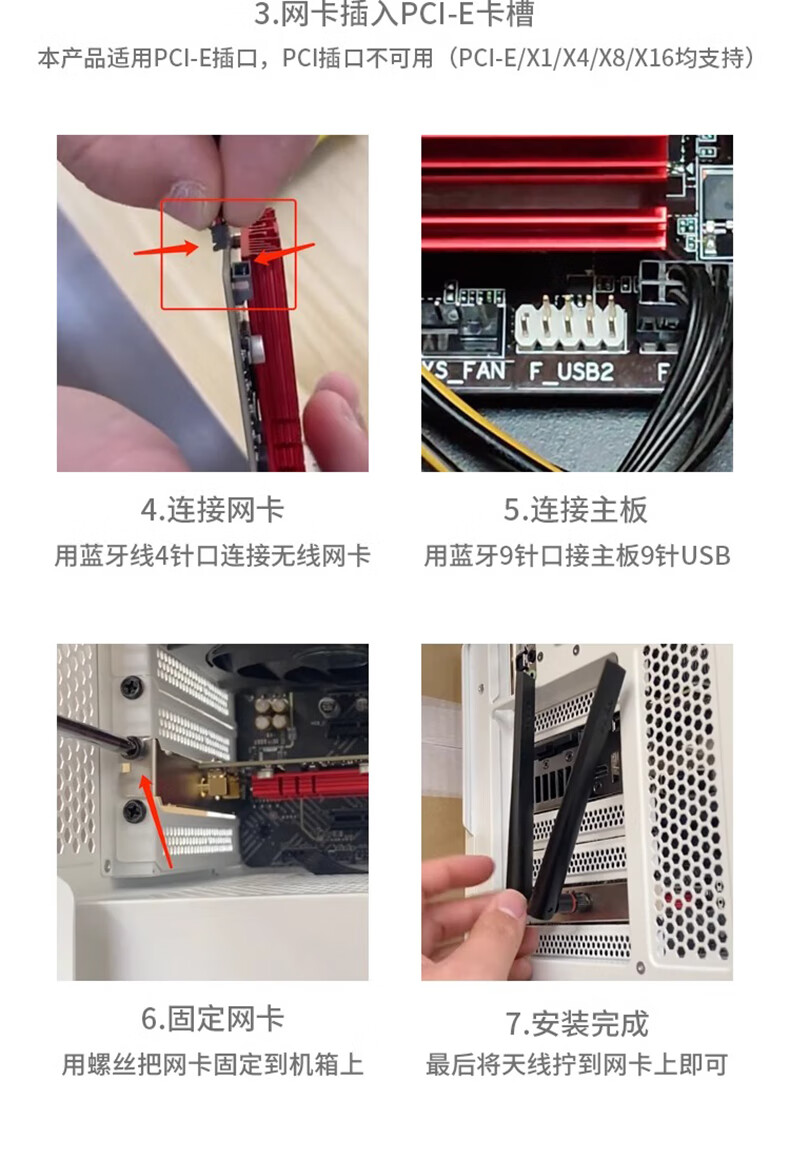 3.网卡插入PCI-E卡槽

本产品适用PCI-E插口，PCI插口不可用（PCI-E/X1/X4/X8/X16均支持）

YS_FAN F_USB2 F

4.连接网卡

用蓝牙线4针口连接无线网卡

5.连接主板

用蓝牙9针口接主板9针USB

6.固定网卡

用螺丝把网卡固定到机箱上

7.安装完成

最后将天线拧到网卡上即可