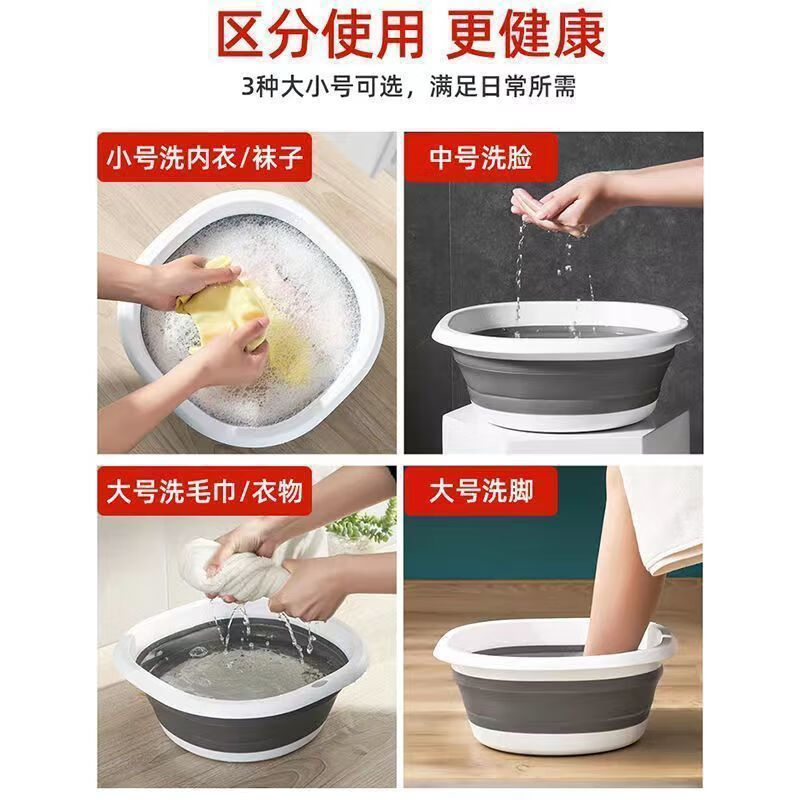 区分使用 更健康

3种大小号可选，满足日常所需

小号洗内衣/袜子

中号洗脸

大号洗毛巾/衣物

大号洗脚