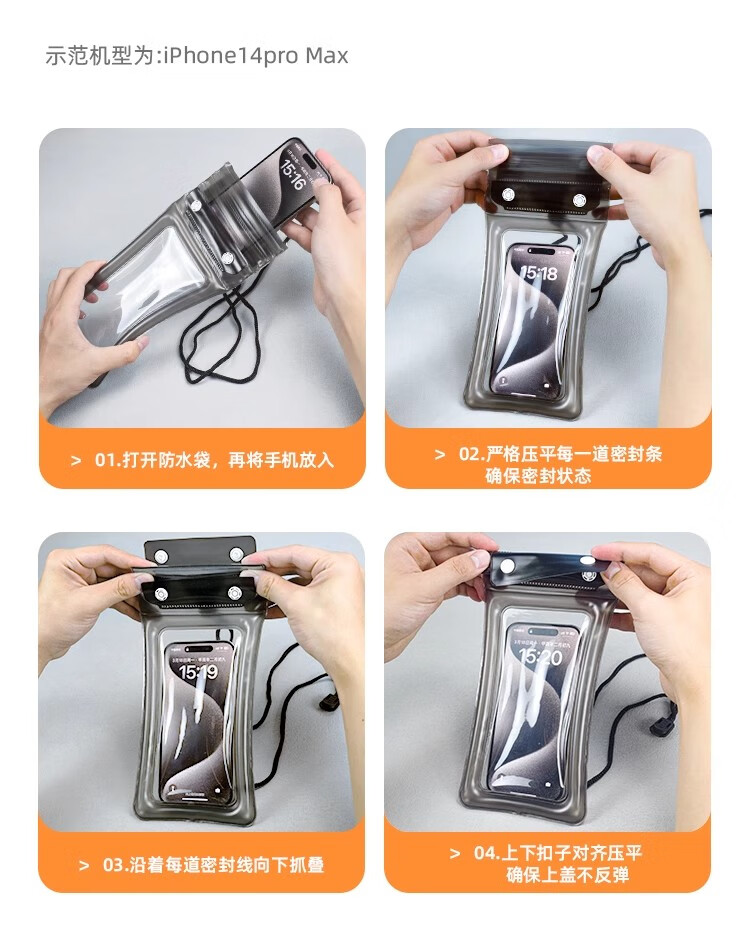 示范机型为:iPhone14pro Max

15:16

> 01.打开防水袋，再将手机放入

15:18

> 02.严格压平每一道密封条
确保密封状态

15:19

> 03.沿着每道密封线向下抓叠

15:20

> 04.上下扣子对齐压平
确保上盖不反弹