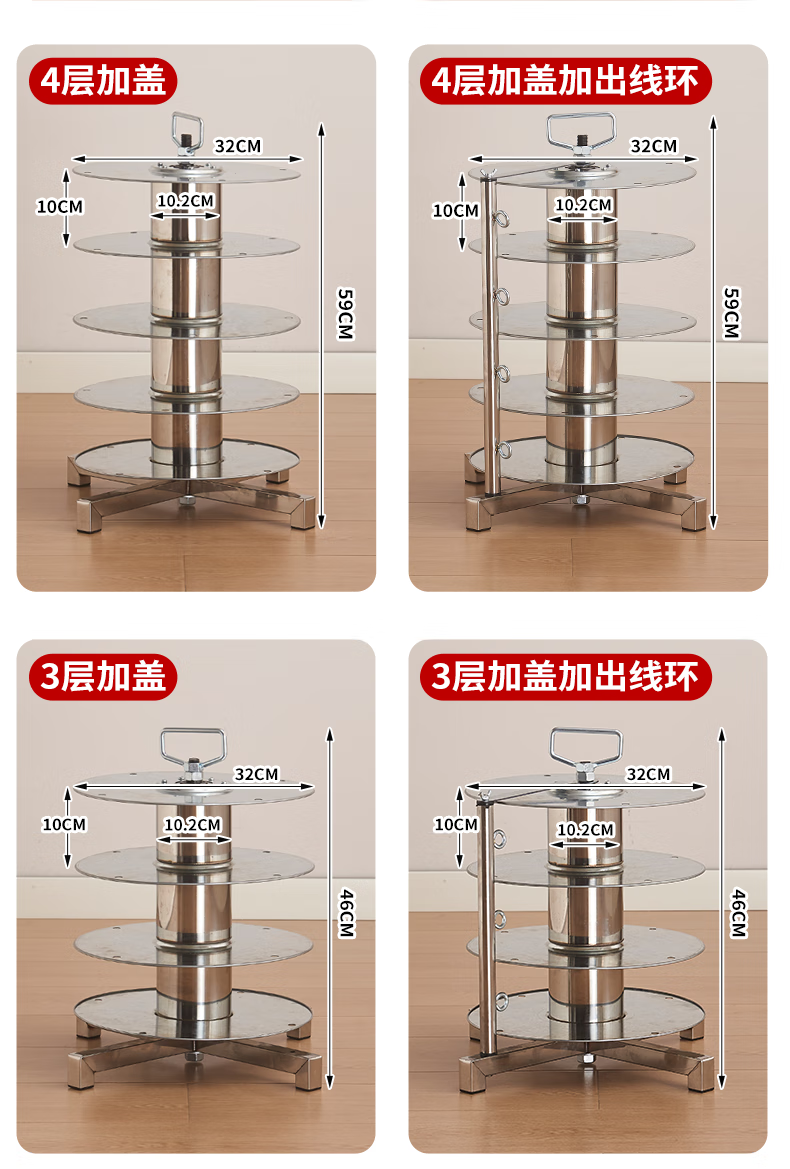 4层加盖

32CM
10CM
10.2CM
59CM

4层加盖加出线环

32CM
10CM
10.2CM
59CM

3层加盖

32CM
10CM
10.2CM
46CM

3层加盖加出线环

32CM
10CM
10.2CM
46CM