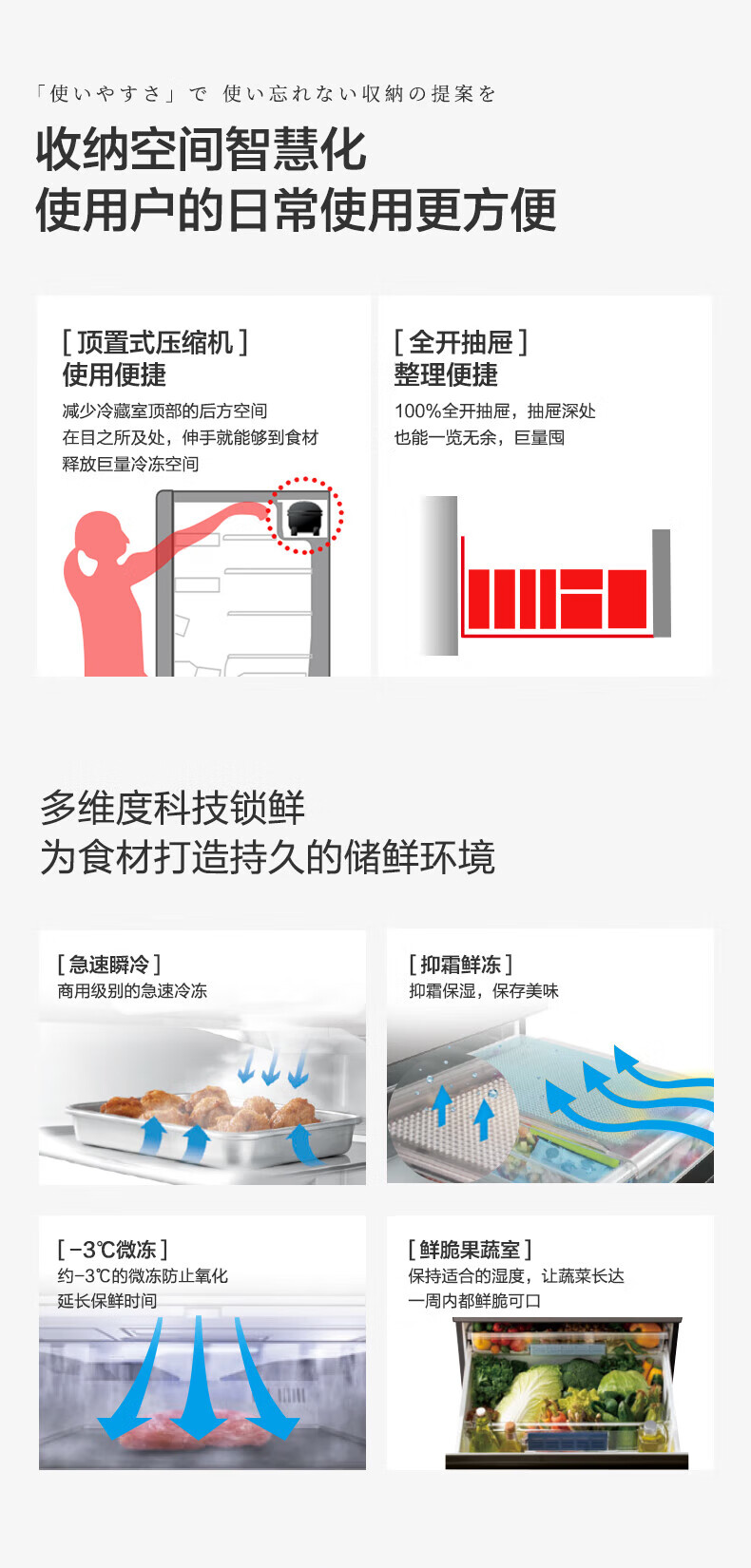 「使いやすさ」で 使い忘れない収納の提案を

收纳空间智慧化
使用户的日常使用更方便

[ 顶置式压缩机 ]
使用便捷

减少冷藏室顶部的后方空间
在目之所及处，伸手就能够到食材
释放巨量冷冻空间

[ 全开抽屉 ]
整理便捷

100%全开抽屉，抽屉深处
也能一览无余，巨量囤

多维度科技锁鲜
为食材打造持久的储鲜环境

[ 急速瞬冷 ]
商用级别的急速冷冻

[ 抑霜鲜冻 ]
抑霜保湿，保存美味

[ -3℃微冻 ]
约-3℃的微冻防止氧化
延长保鲜时间

[ 鲜脆果蔬室 ]
保持适合的湿度，让蔬菜长达
一周内都鲜脆可口